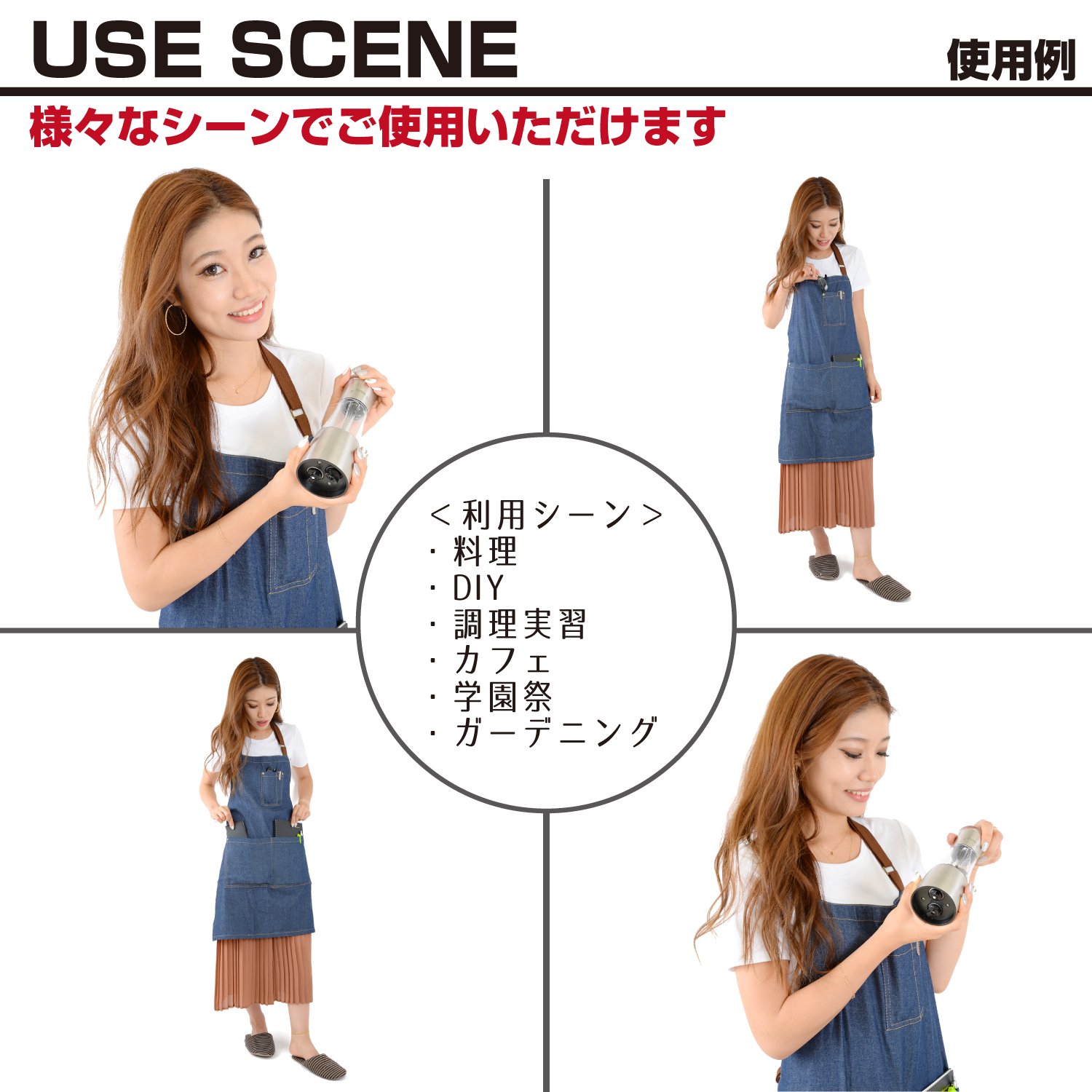 USE SCENE

使用例

様々なシーンでご使用いただけます

＜利用シーン＞
・料理
・DIY
・調理実習
・カフェ
・学園祭
・ガーデニング