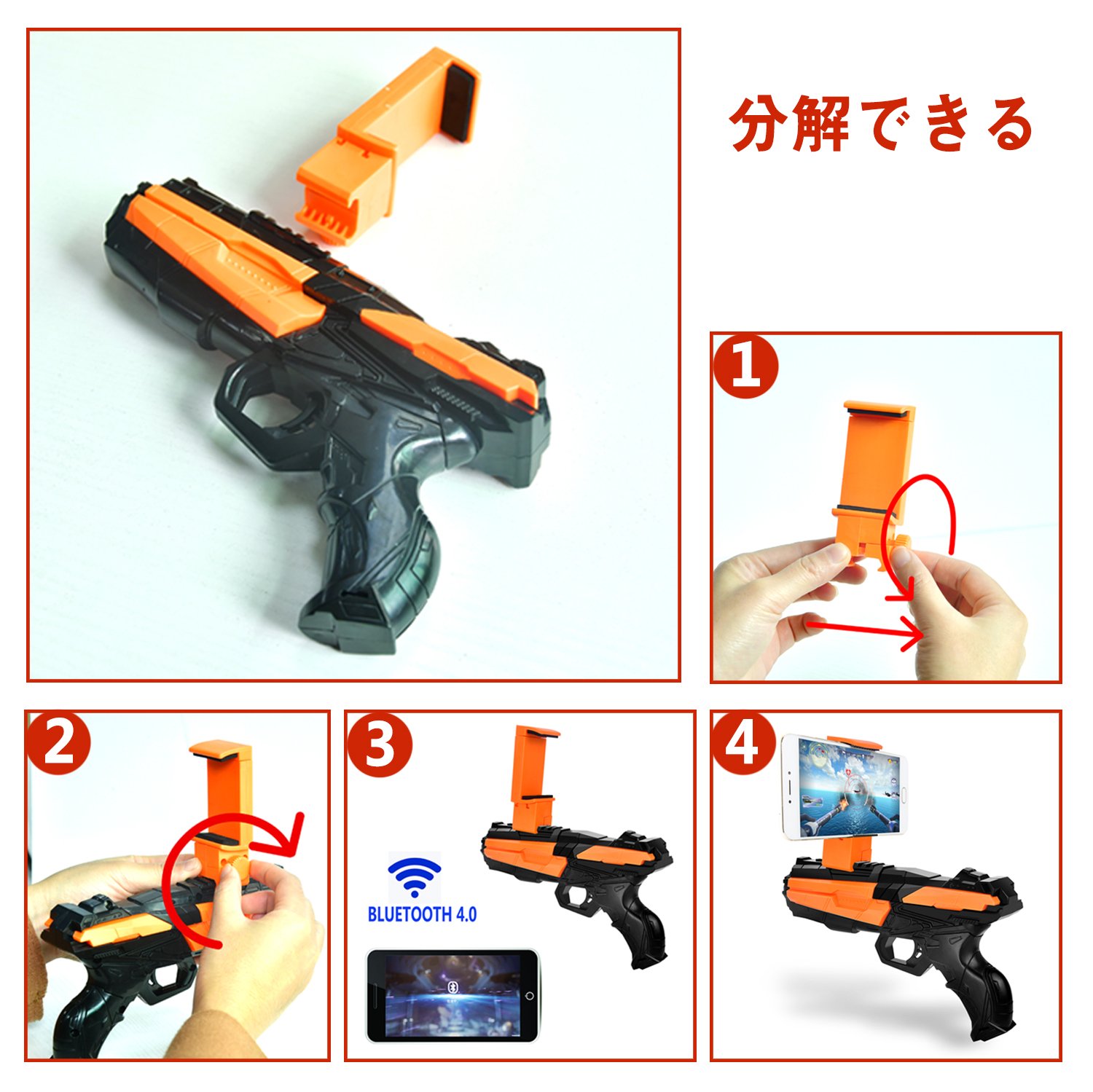 分解できる

1

2

3

BLUETOOTH 4.0

4