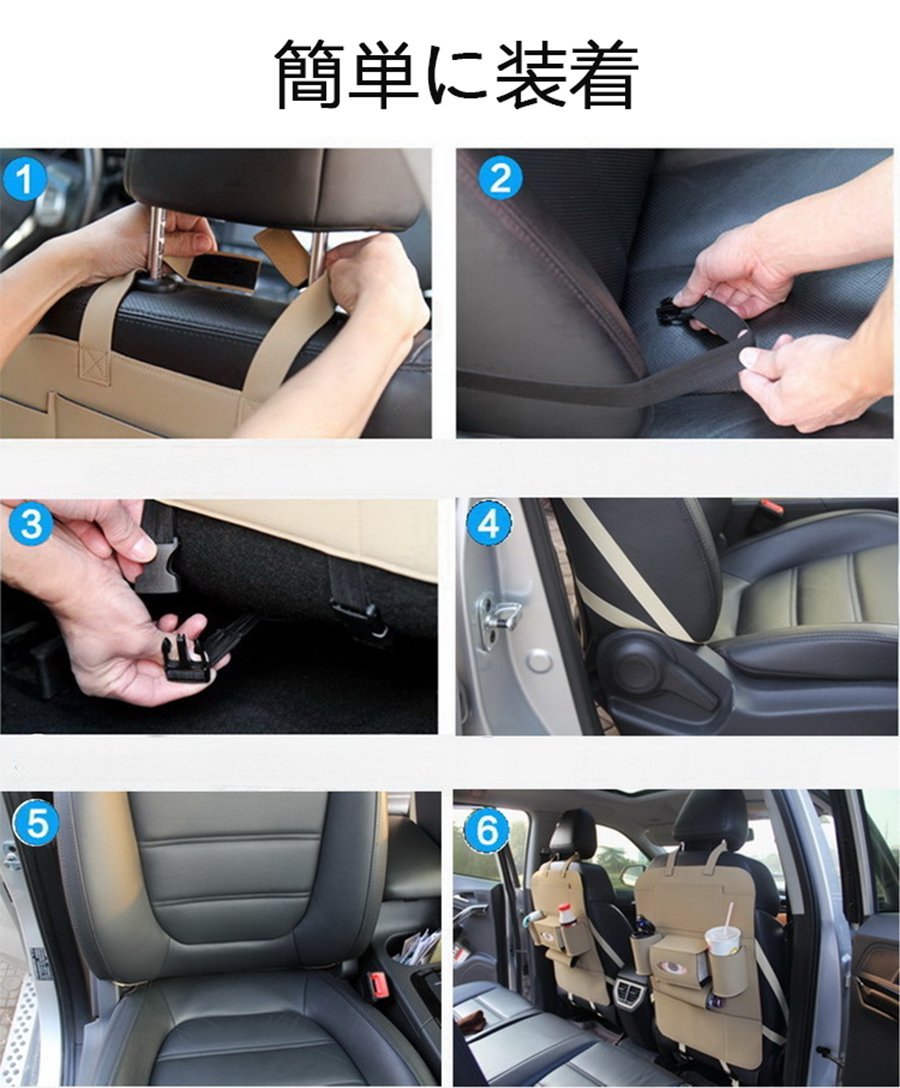 簡単に装着

1

2

3

4

5

6