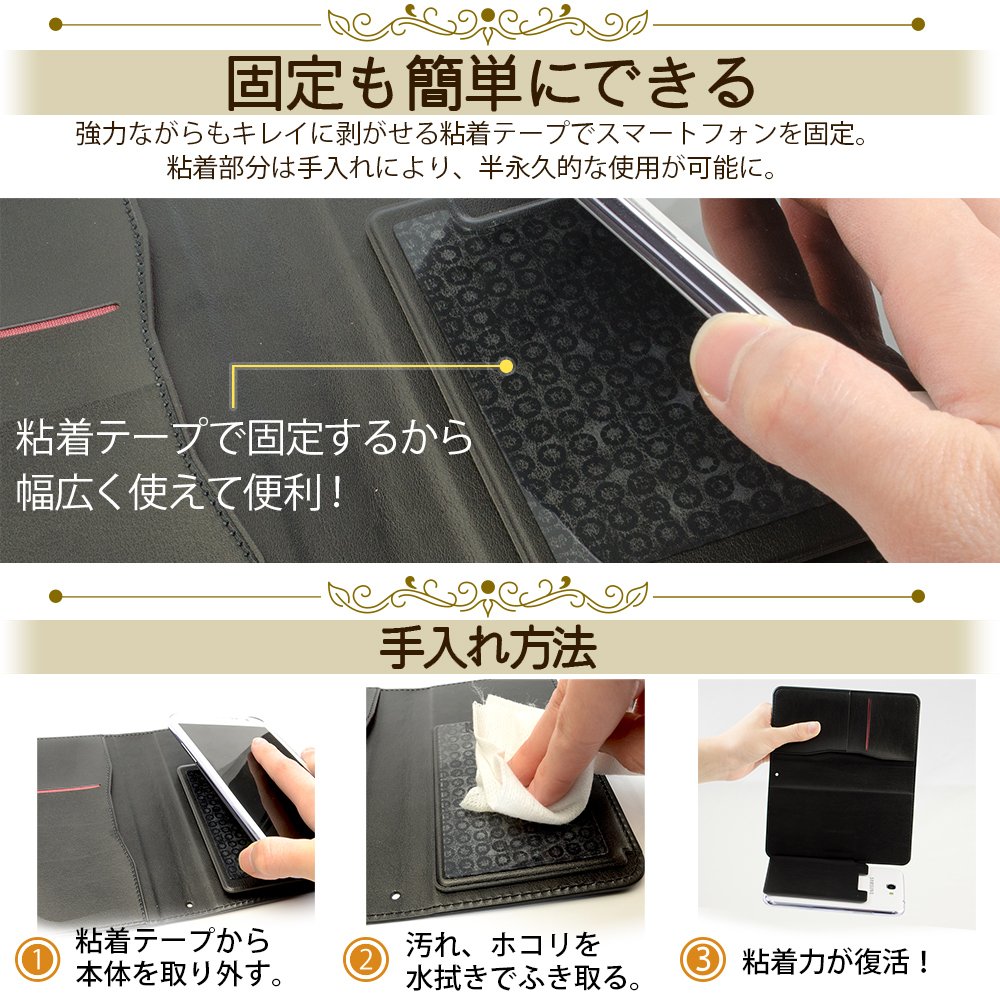 固定も簡単にできる

強力ながらもキレイに剥がせる粘着テープでスマートフォンを固定。
粘着部分は手入れにより、半永久的な使用が可能に。

粘着テープで固定するから
幅広く使えて便利！

手入れ方法

① 粘着テープから本体を取り外す。

② 汚れ、ホコリを水拭きでふき取る。

③ 粘着力が復活！