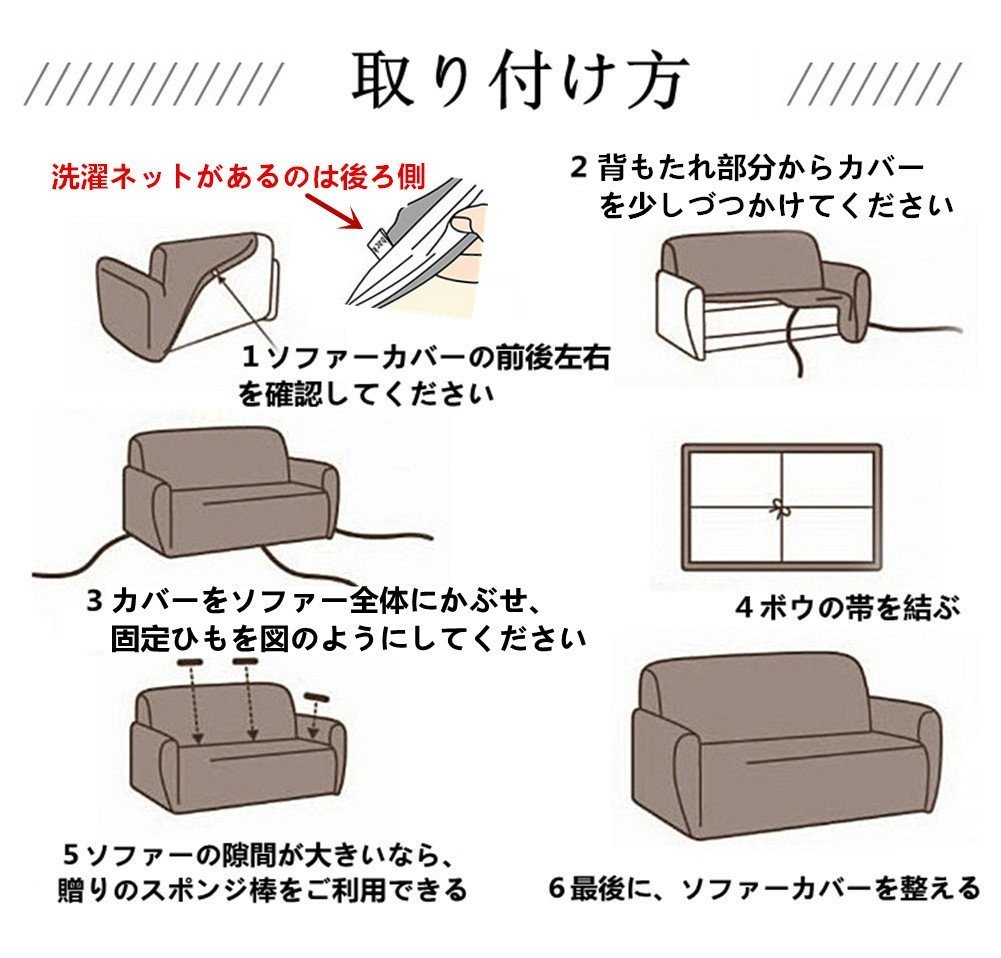 取り付け方

洗濯ネットがあるのは後ろ側

1 ソファーカバーの前後左右を確認してください

2 背もたれ部分からカバーを少しづつかけてください

3 カバーをソファー全体にかぶせ、固定ひもを図のようにしてください

4 ボウの帯を結ぶ

5 ソファーの隙間が大きいなら、贈りのスポンジ棒をご利用できる

6 最後に、ソファーカバーを整える