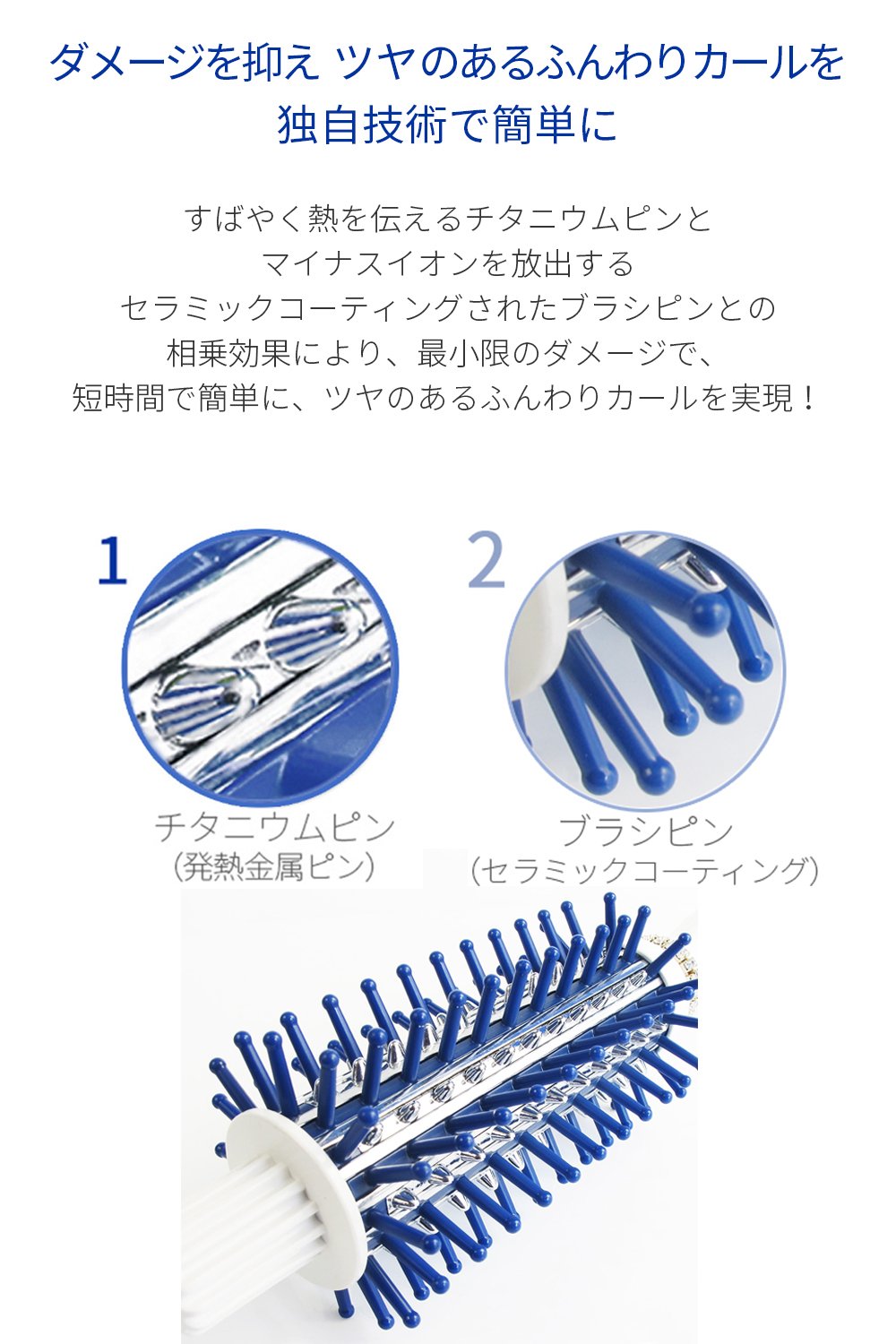 ダメージを抑え ツヤのあるふんわりカールを
独自技術で簡単に

すばやく熱を伝えるチタニウムピンと
マイナスイオンを放出する
セラミックコーティングされたブラシピンとの
相乗効果により、最小限のダメージで、
短時間で簡単に、ツヤのあるふんわりカールを実現！

1

チタニウムピン
（発熱金属ピン）

2

ブラシピン
（セラミックコーティング）