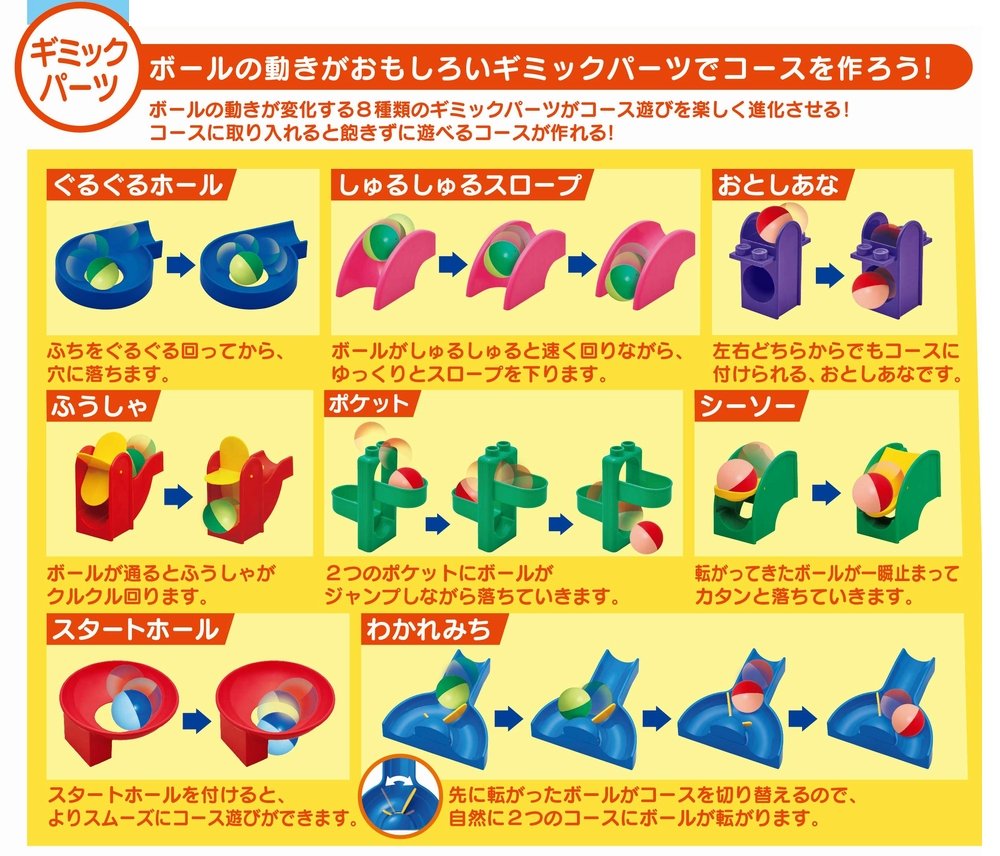 ギミックパーツ

ボールの動きがおもしろいギミックパーツでコースを作ろう!

ボールの動きが変化する８種類のギミックパーツがコース遊びを楽しく進化させる!
コースに取り入れると飽きずに遊べるコースが作れる!

ぐるぐるホール

ふちをぐるぐる回ってから、穴に落ちます。

しゅるしゅるスロープ

ボールがしゅるしゅると速く回りながら、ゆっくりとスロープを下ります。

おとしあな

左右どちらからでもコースに付けられる、おとしあなです。

ふうしゃ

ボールが通るとふうしゃがクルクル回ります。

ポケット

２つのポケットにボールがジャンプしながら落ちていきます。

シーソー

転がってきたボールが一瞬止まってカタンと落ちていきます。

スタートホール

スタートホールを付けると、よりスムーズにコース遊びができます。

わかれみち

先に転がったボールがコースを切り替えるので、自然に２つのコースにボールが転がります。