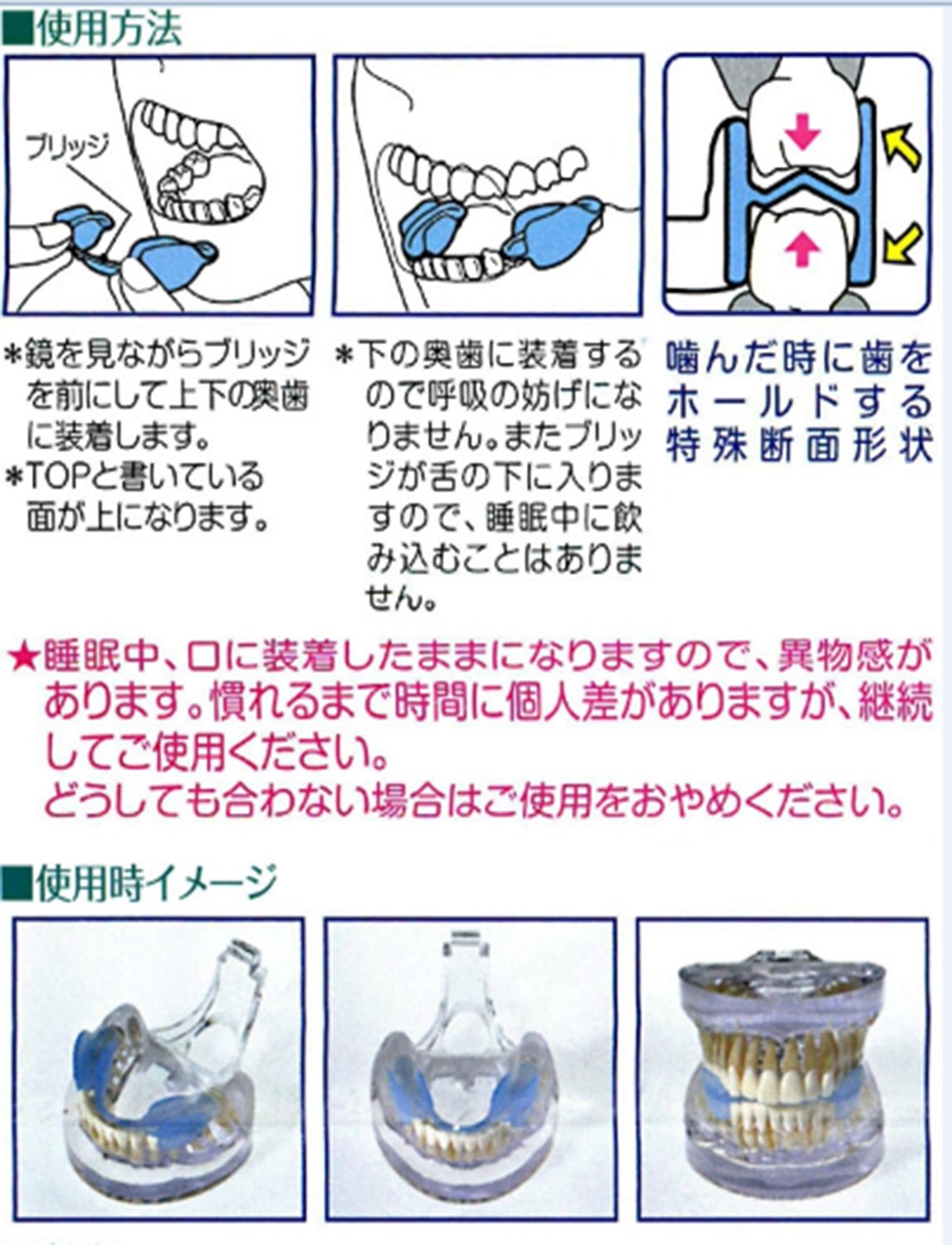 ■使用方法

ブリッジ

＊鏡を見ながらブリッジを前にして上下の奥歯に装着します。
＊TOPと書いている面が上になります。

＊下の奥歯に装着するので呼吸の妨げになりません。またブリッジが舌の下に入りますので、睡眠中に飲み込むことはありません。

噛んだ時に歯をホールドする特殊断面形状

★睡眠中、口に装着したままになりますので、異物感があります。慣れるまで時間に個人差がありますが、継続してご使用ください。
どうしても合わない場合はご使用をおやめください。

■使用時イメージ