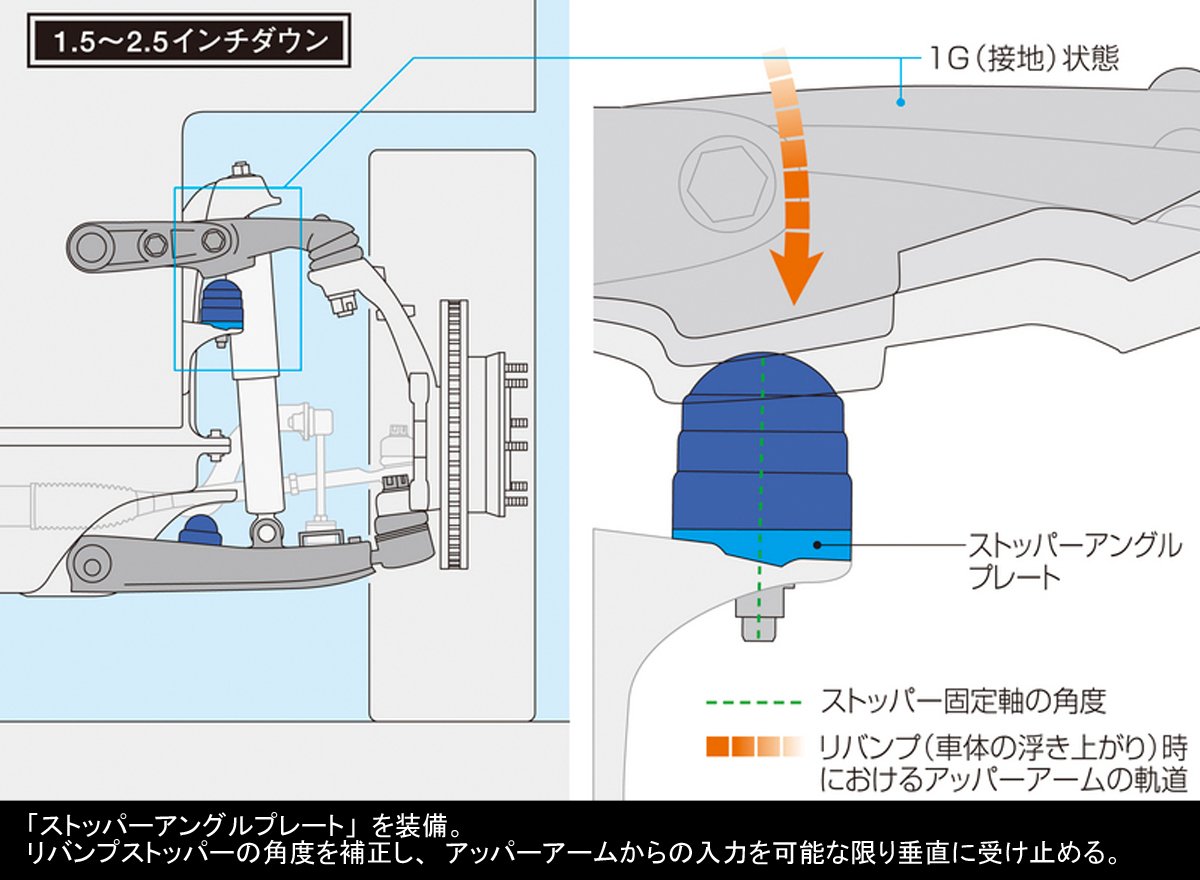 1.5〜2.5インチダウン

1G（接地）状態

ストッパーアングルプレート

ストッパー固定軸の角度

リバンプ（車体の浮き上がり）時におけるアッパーアームの軌道

「ストッパーアングルプレート」を装備。
リバンプストッパーの角度を補正し、アッパーアームからの入力を可能な限り垂直に受け止める。