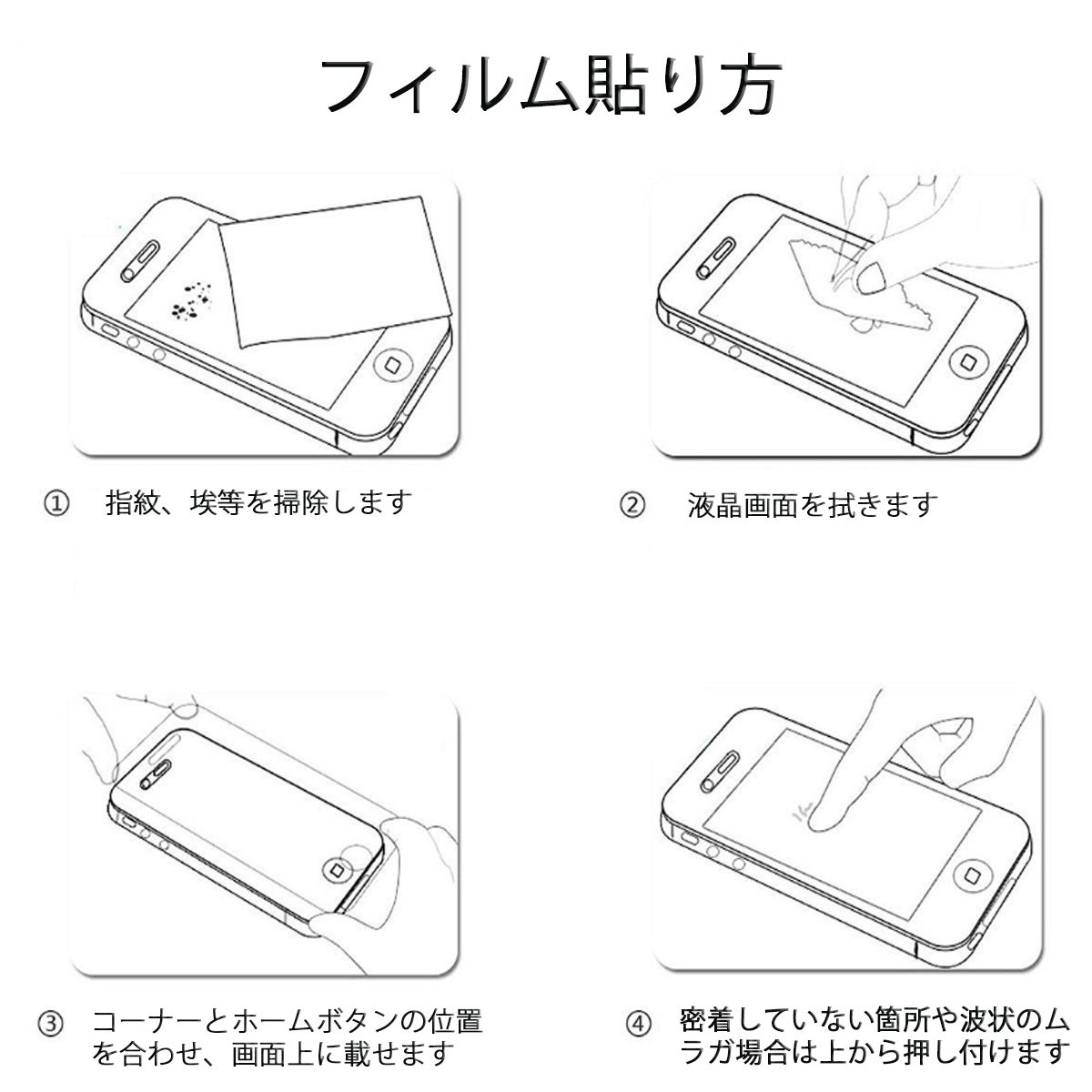 フィルム貼り方

① 指紋、埃等を掃除します

② 液晶画面を拭きます

③ コーナーとホームボタンの位置を合わせ、画面上に載せます

④ 密着していない箇所や波状のムラガ場合は上から押し付けます