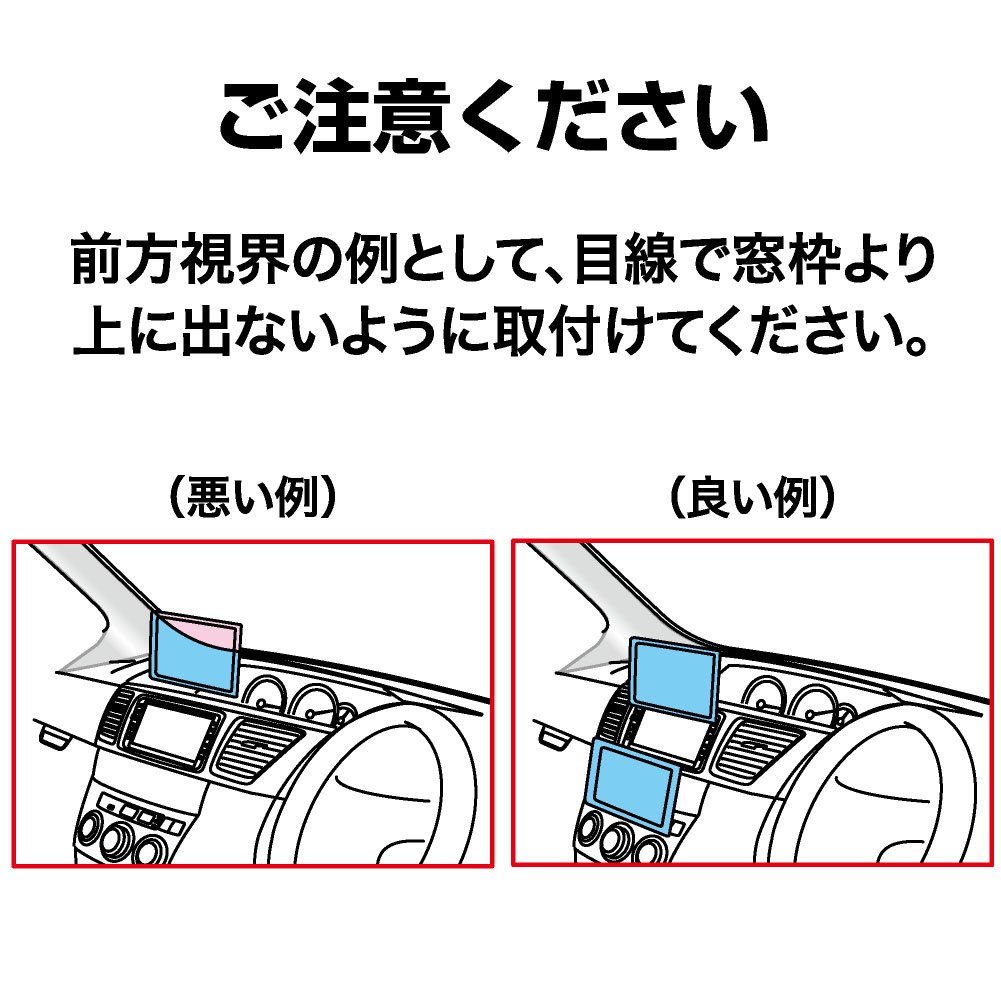 ご注意ください

前方視界の例として、目線で窓枠より上に出ないように取付けてください。

（悪い例）

（良い例）