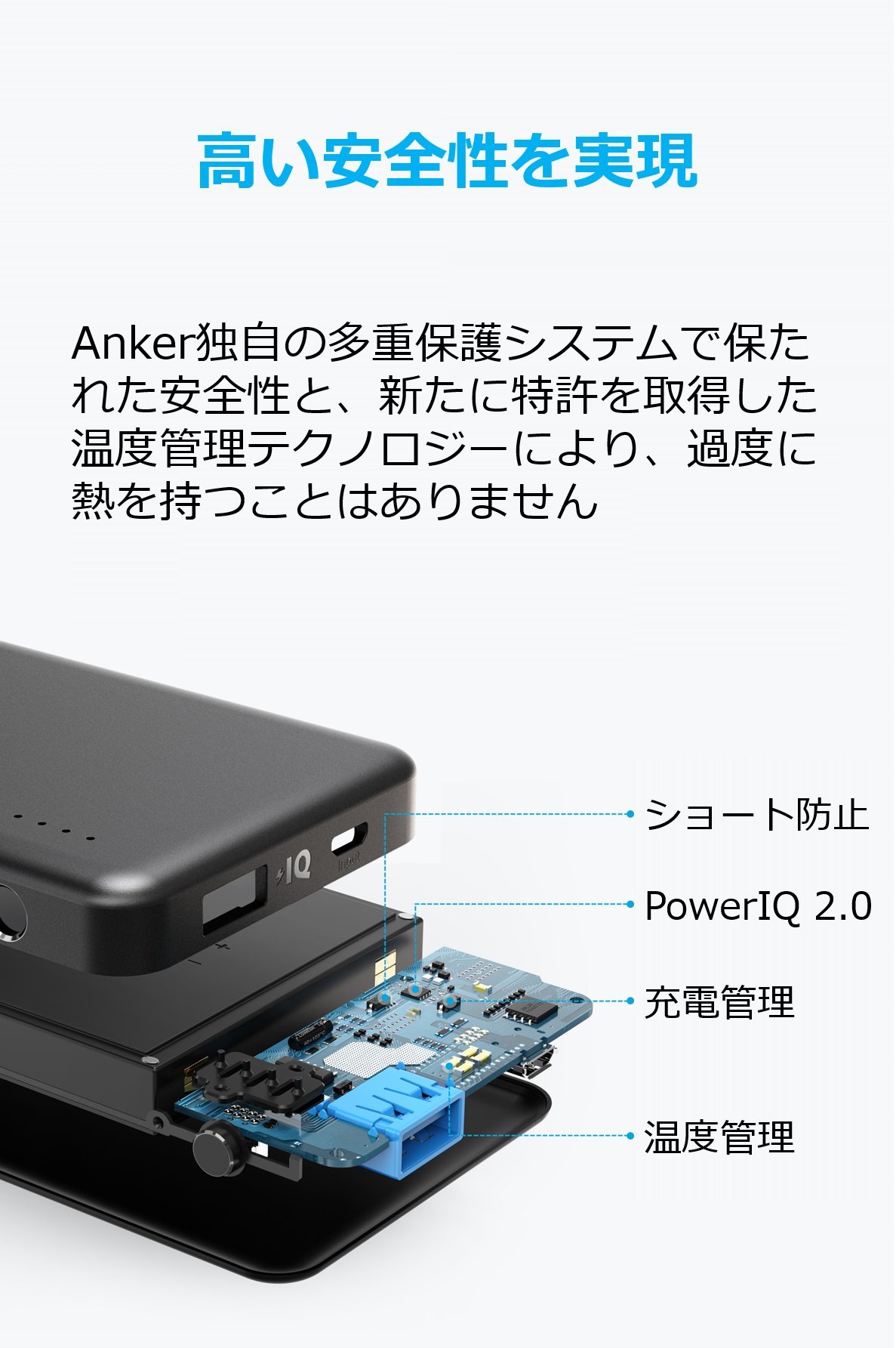 高い安全性を実現

Anker独自の多重保護システムで保たれた安全性と、新たに特許を取得した温度管理テクノロジーにより、過度に熱を持つことはありません

IQ

Input

ショート防止

PowerIQ 2.0

充電管理

温度管理