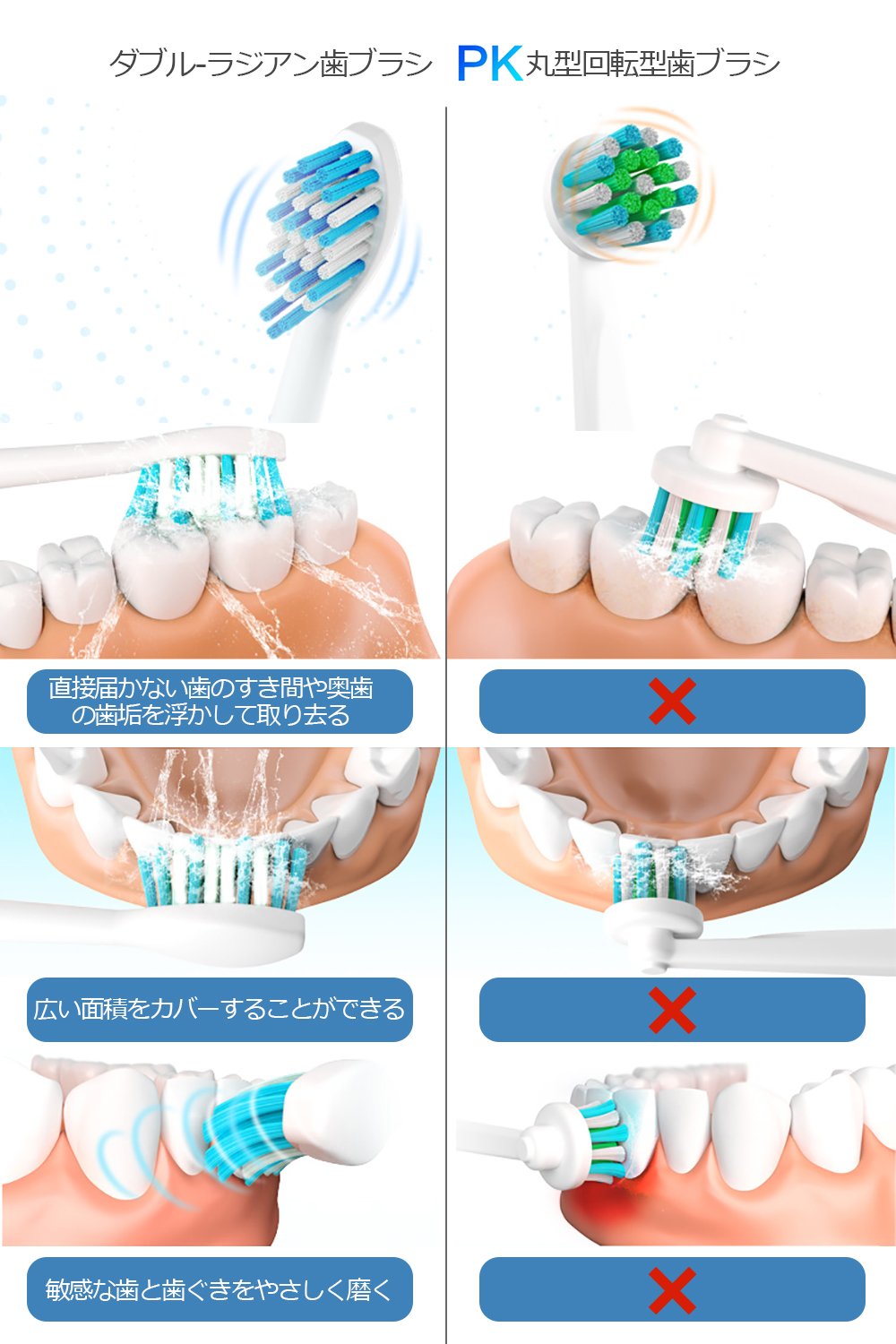 ダブル-ラジアン歯ブラシ PK 丸型回転型歯ブラシ

直接届かない歯のすき間や奥歯の歯垢を浮かして取り去る

広い面積をカバーすることができる

敏感な歯と歯ぐきをやさしく磨く