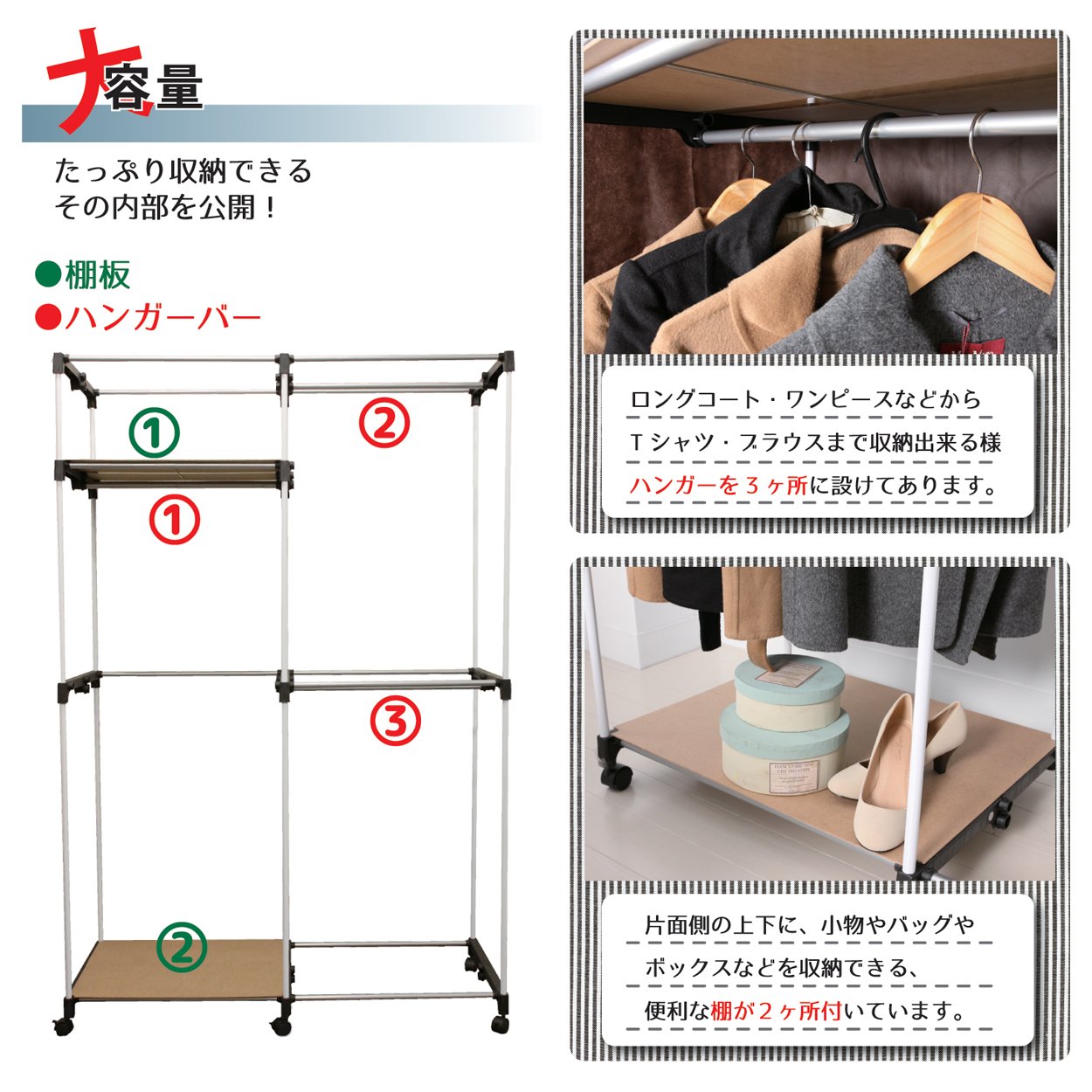 大容量

たっぷり収納できる
その内部を公開！

●棚板
●ハンガーバー

①

②

①

③

②

ロングコート・ワンピースなどから
Ｔシャツ・ブラウスまで収納出来る様
ハンガーを３ヶ所に設けてあります。

片面側の上下に、小物やバッグや
ボックスなどを収納できる、
便利な棚が２ヶ所付いています。