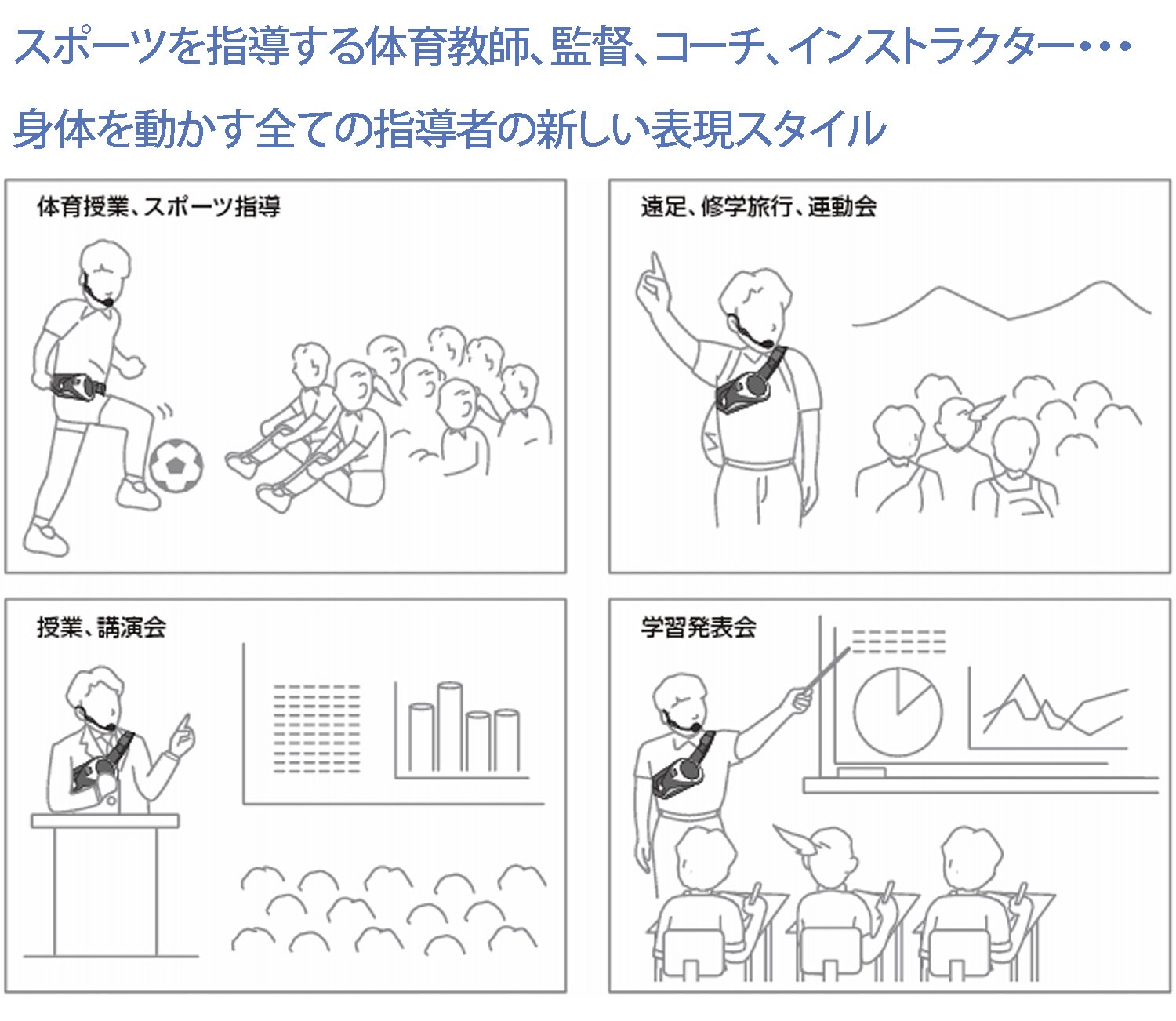 スポーツを指導する体育教師、監督、コーチ、インストラクター・・・

身体を動かす全ての指導者の新しい表現スタイル

体育授業、スポーツ指導

遠足、修学旅行、運動会

授業、講演会

学習発表会