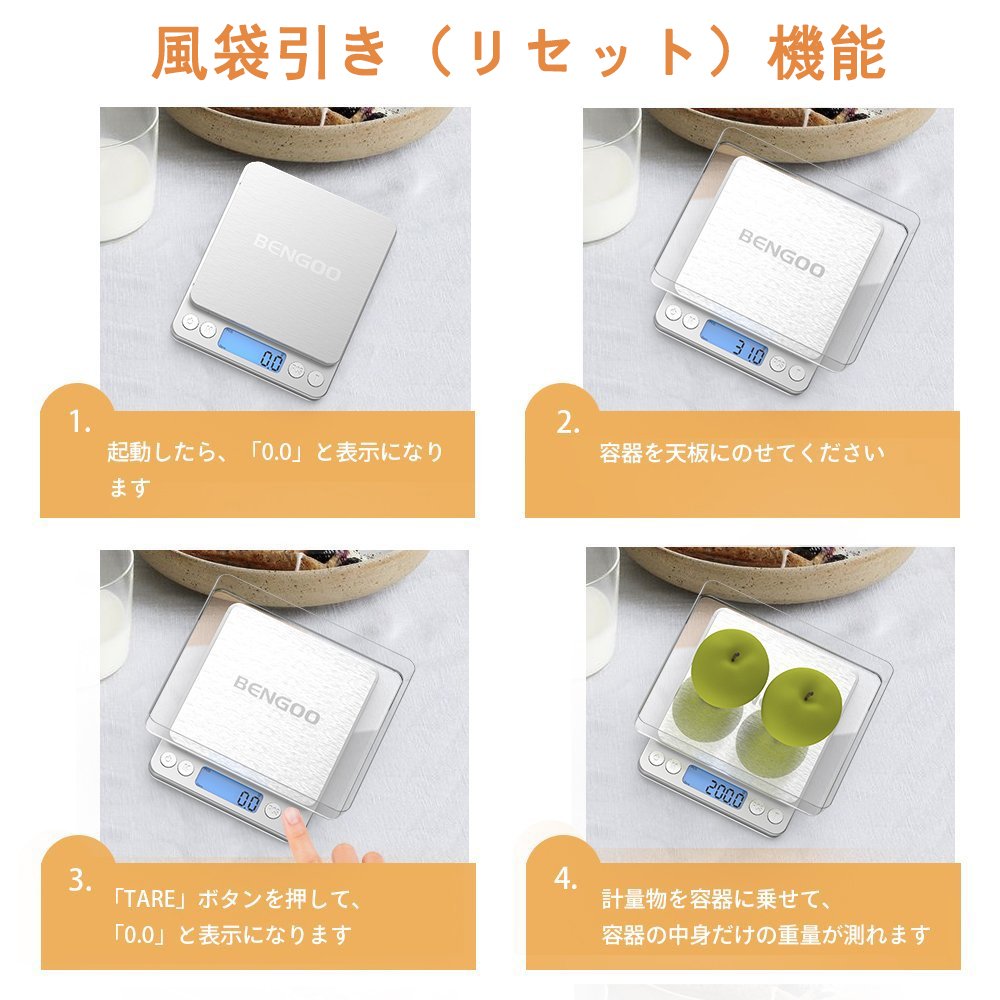 風袋引き（リセット）機能

BENGOO

0.0

1.
起動したら、「0.0」と表示になります

BENGOO

31.0

2.
容器を天板にのせてください

BENGOO

0.0

3.
「TARE」ボタンを押して、「0.0」と表示になります

200.0

4.
計量物を容器に乗せて、容器の中身だけの重量が測れます