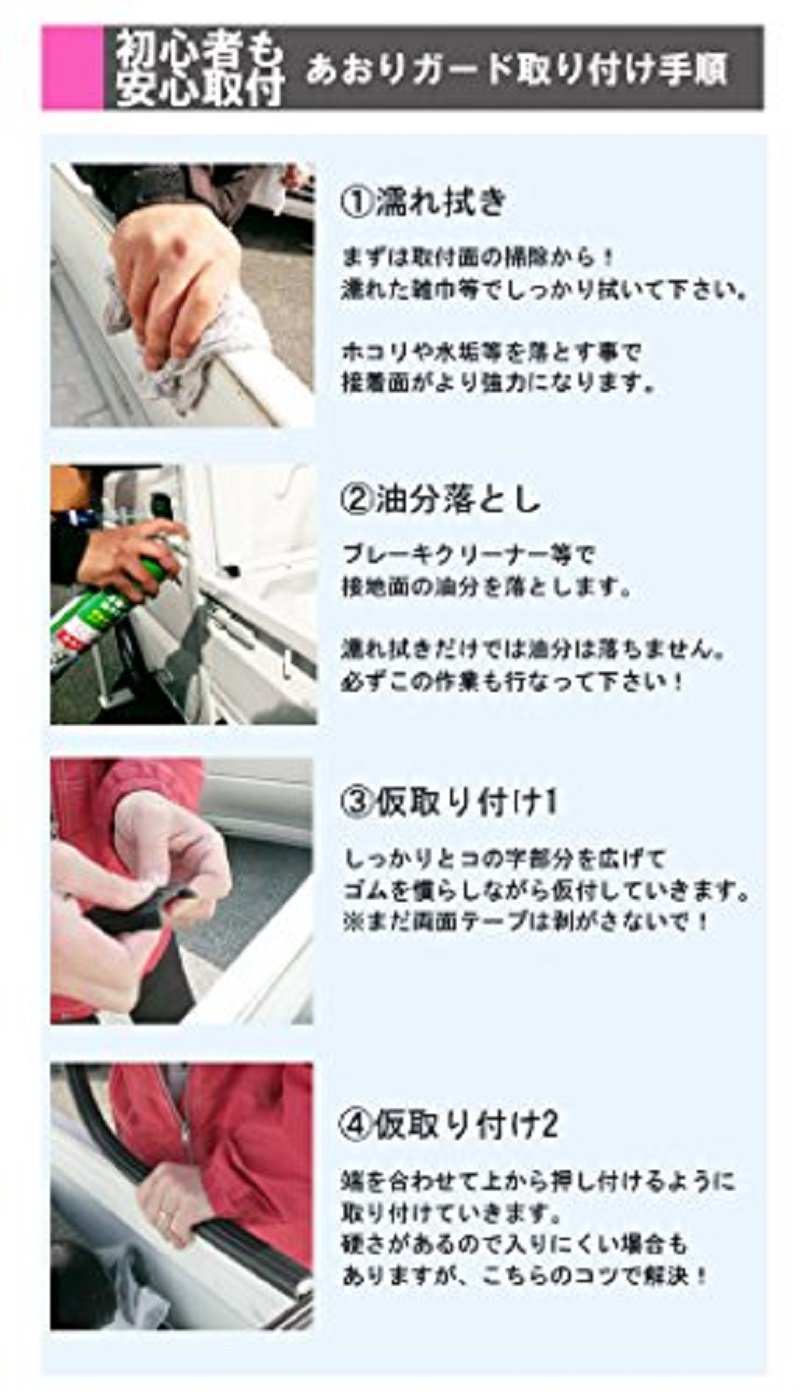 初心者も安心取付　あおりガード取り付け手順

①濡れ拭き

まずは取付面の掃除から！
濡れた雑巾等でしっかり拭いて下さい。

ホコリや水垢等を落とす事で
接着面がより強力になります。

②油分落とし

ブレーキクリーナー等で
接地面の油分を落とします。

濡れ拭きだけでは油分は落ちません。
必ずこの作業も行なって下さい！

③仮取り付け1

しっかりとコの字部分を広げて
ゴムを慣らしながら仮付していきます。
※まだ両面テープは剥がさないで！

④仮取り付け2

端を合わせて上から押し付けるように
取り付けていきます。
硬さがあるので入りにくい場合も
ありますが、こちらのコツで解決！