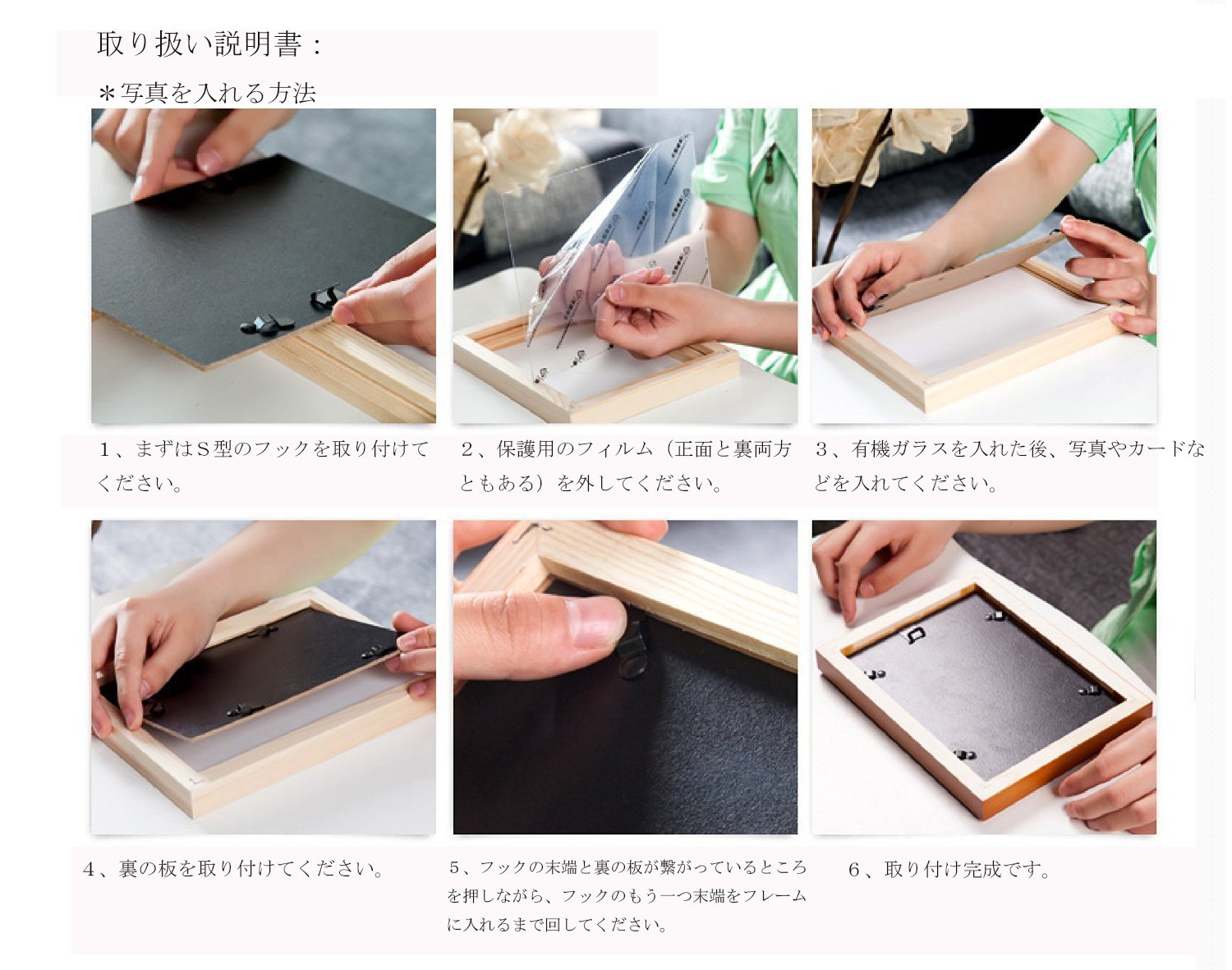 取り扱い説明書：

＊写真を入れる方法

１、まずはＳ型のフックを取り付けてください。

２、保護用のフィルム（正面と裏両方ともある）を外してください。

３、有機ガラスを入れた後、写真やカードなどを入れてください。

４、裏の板を取り付けてください。

５、フックの末端と裏の板が繋がっているところを押しながら、フックのもう一つ末端をフレームに入れるまで回してください。

６、取り付け完成です。