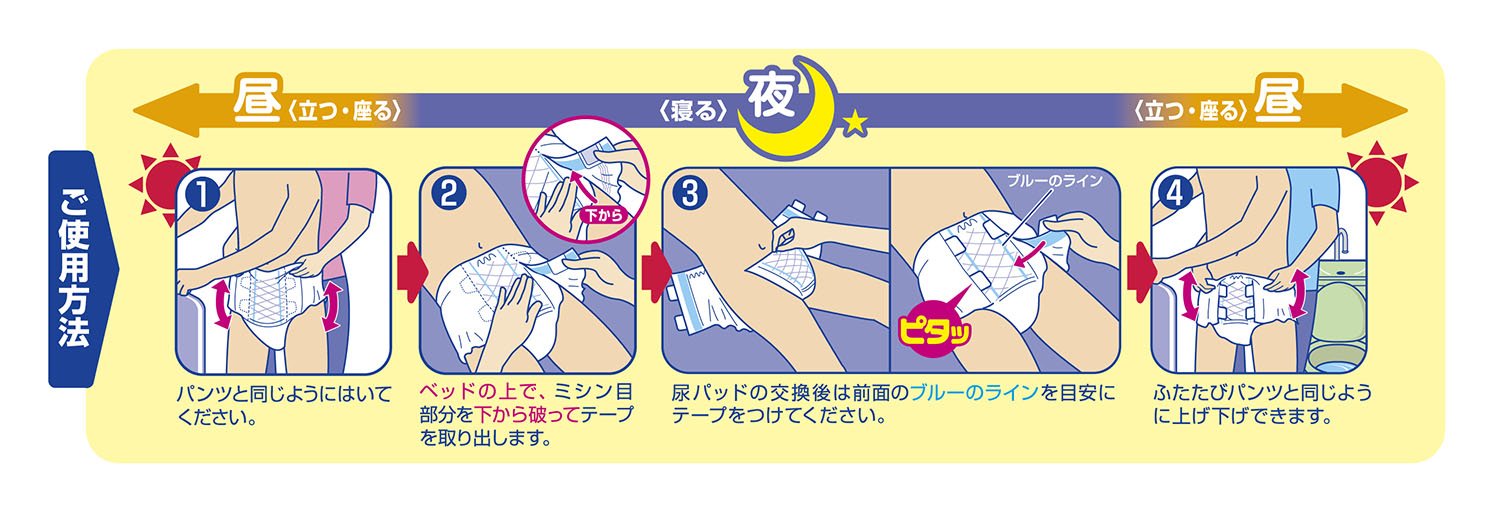 昼〈立つ・座る〉

〈寝る〉夜

〈立つ・座る〉昼

ご使用方法

❶
パンツと同じようにはいてください。

❷
下から
ベッドの上で、ミシン目部分を下から破ってテープを取り出します。

❸
ブルーのライン
ピタッ
尿パッドの交換後は前面のブルーのラインを目安にテープをつけてください。

❹
ふたたびパンツと同じように上げ下げできます。