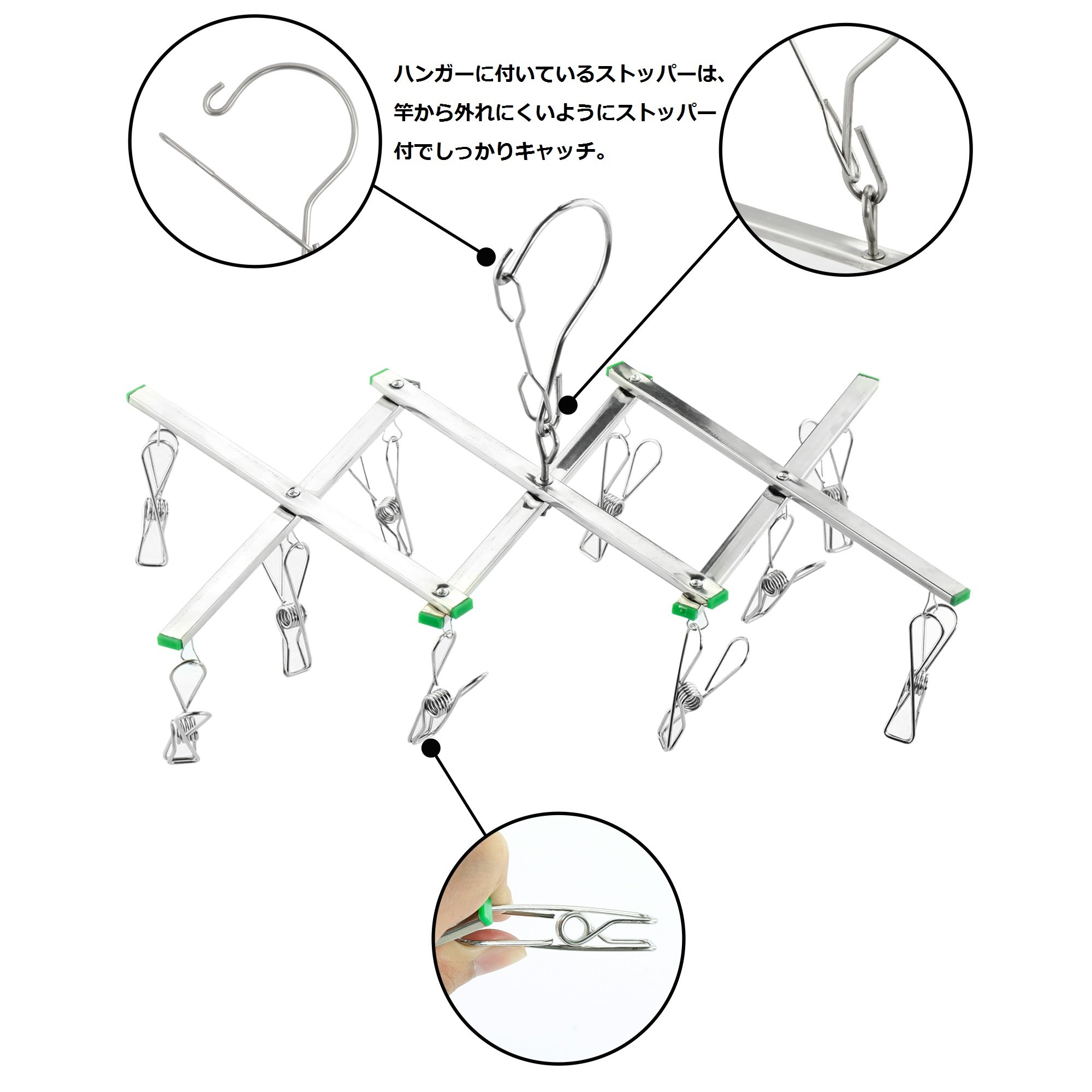 ハンガーに付いているストッパーは、竿から外れにくいようにストッパー付でしっかりキャッチ。