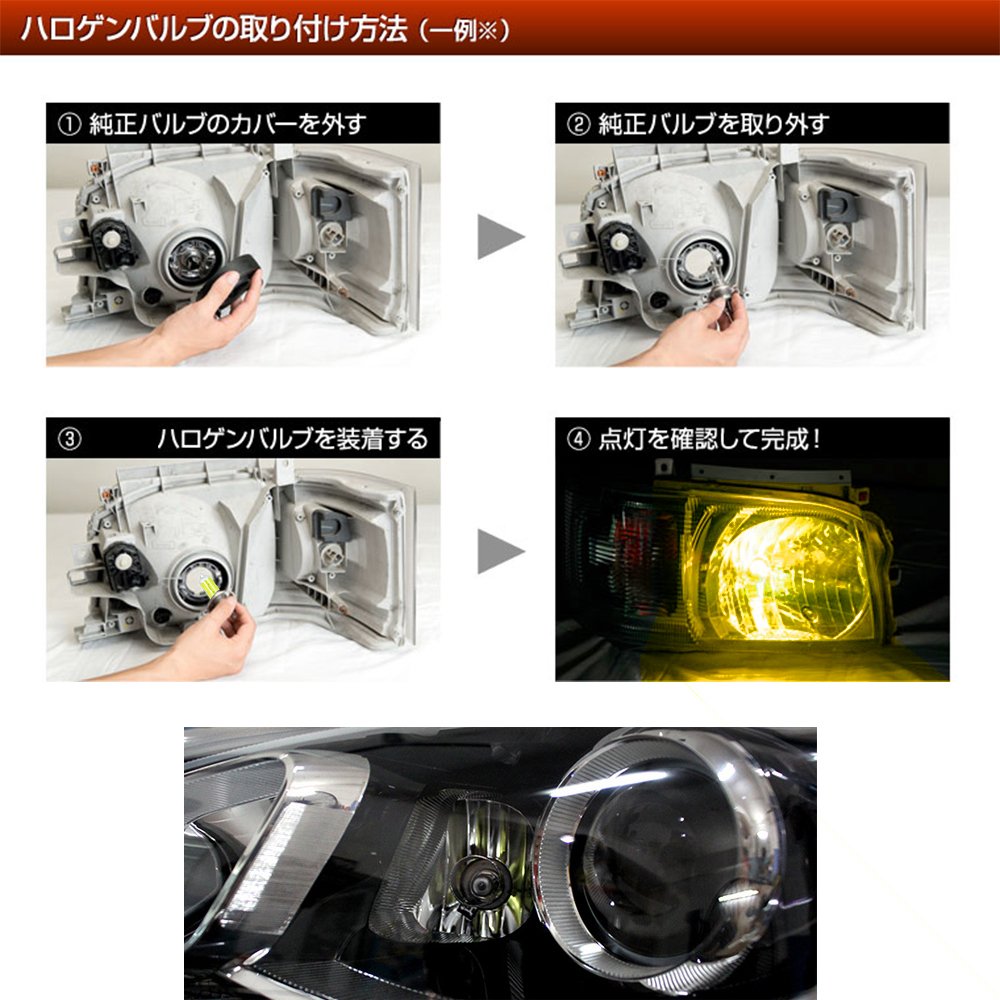 ハロゲンバルブの取り付け方法（一例※）

① 純正バルブのカバーを外す

② 純正バルブを取り外す

③ ハロゲンバルブを装着する

④ 点灯を確認して完成！