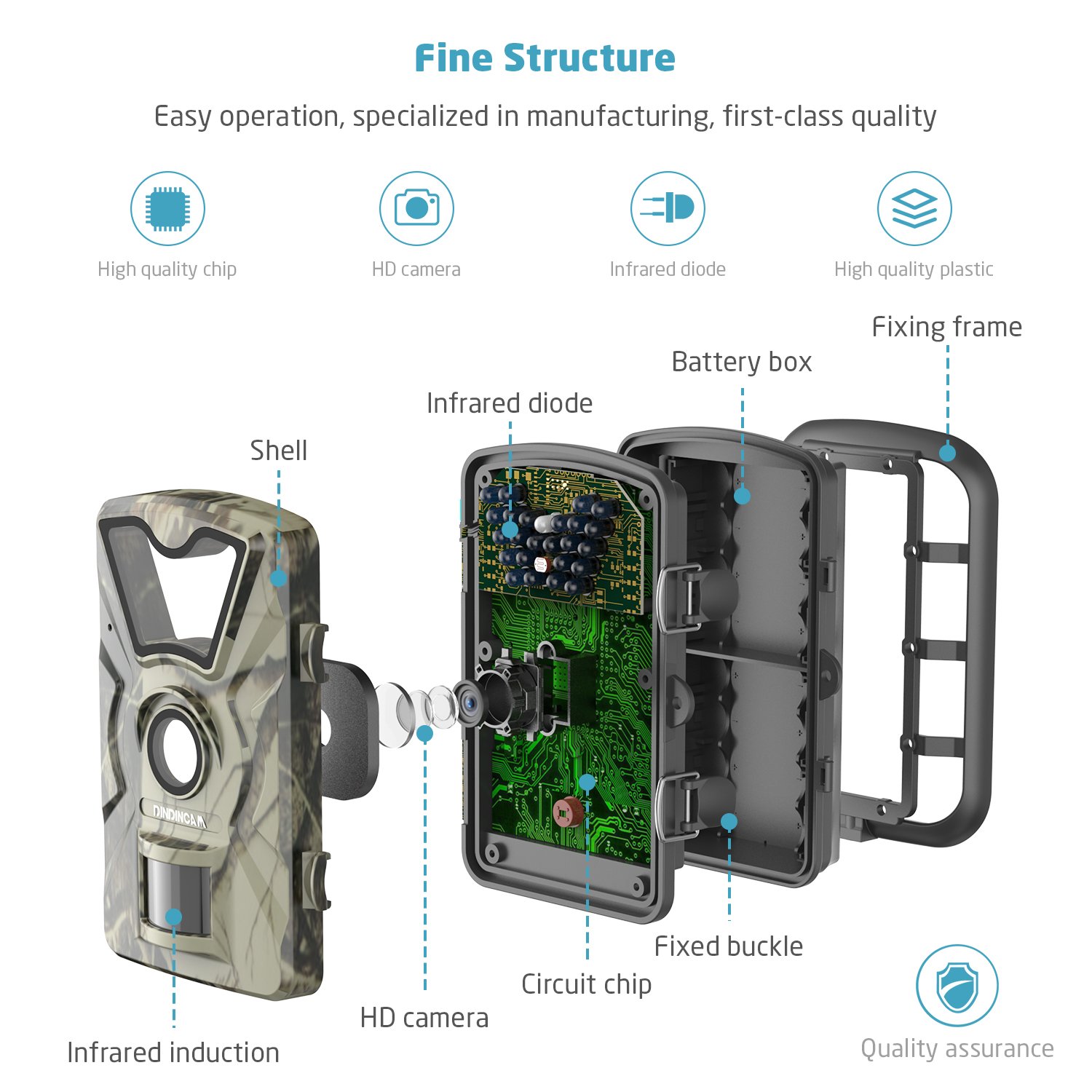 Fine Structure

Easy operation, specialized in manufacturing, first-class quality

High quality chip

HD camera

Infrared diode

High quality plastic

Fixing frame

Battery box

Infrared diode

Shell

DINDINCAM

Fixed buckle

Circuit chip

HD camera

Infrared induction

Quality assurance