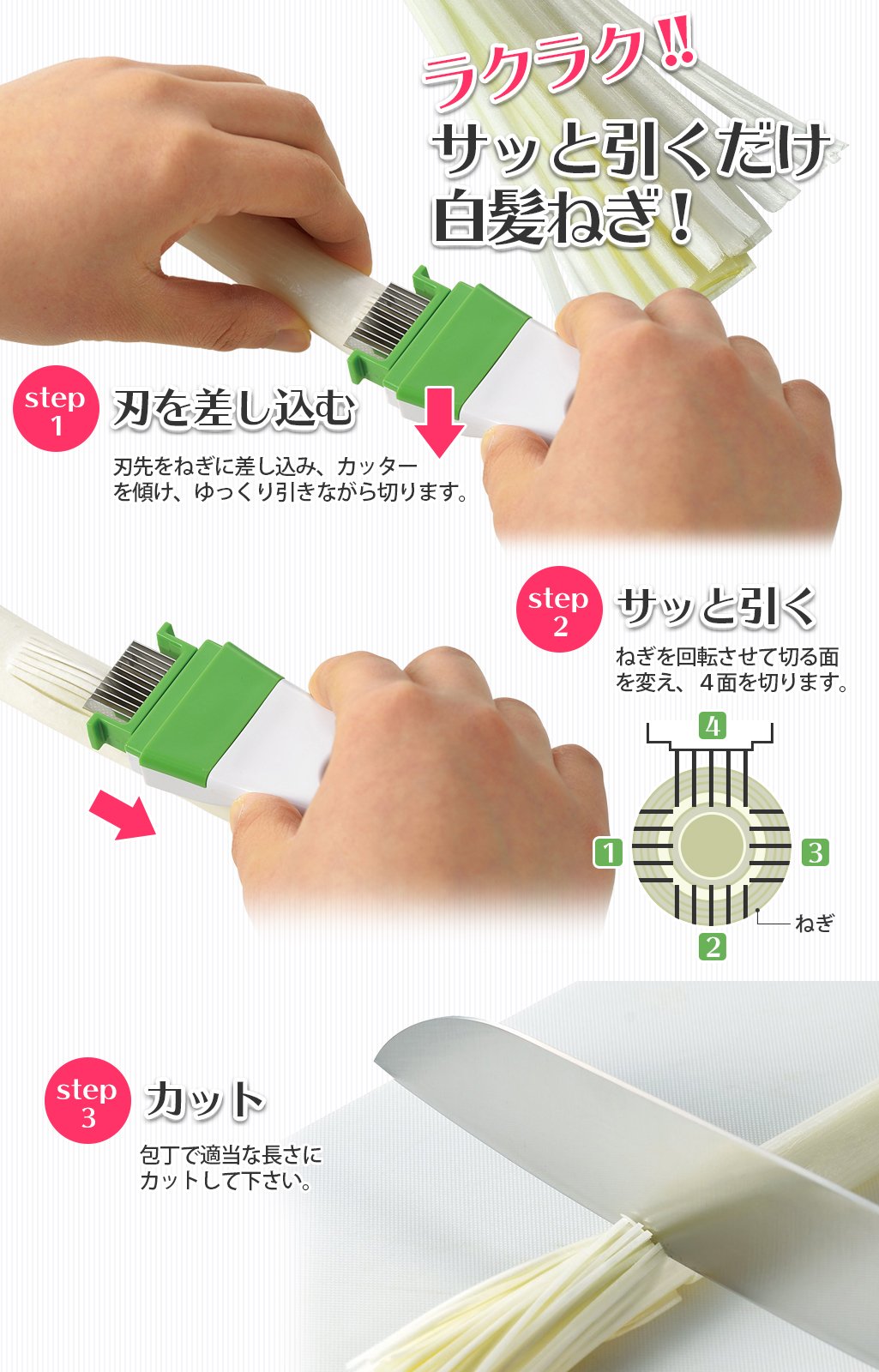 ラクラク!!
サッと引くだけ
白髪ねぎ!

step 1 刃を差し込む

刃先をねぎに差し込み、カッターを傾け、ゆっくり引きながら切ります。

step 2 サッと引く

ねぎを回転させて切る面を変え、4面を切ります。

4
1
3
2
ねぎ

step 3 カット

包丁で適当な長さにカットして下さい。