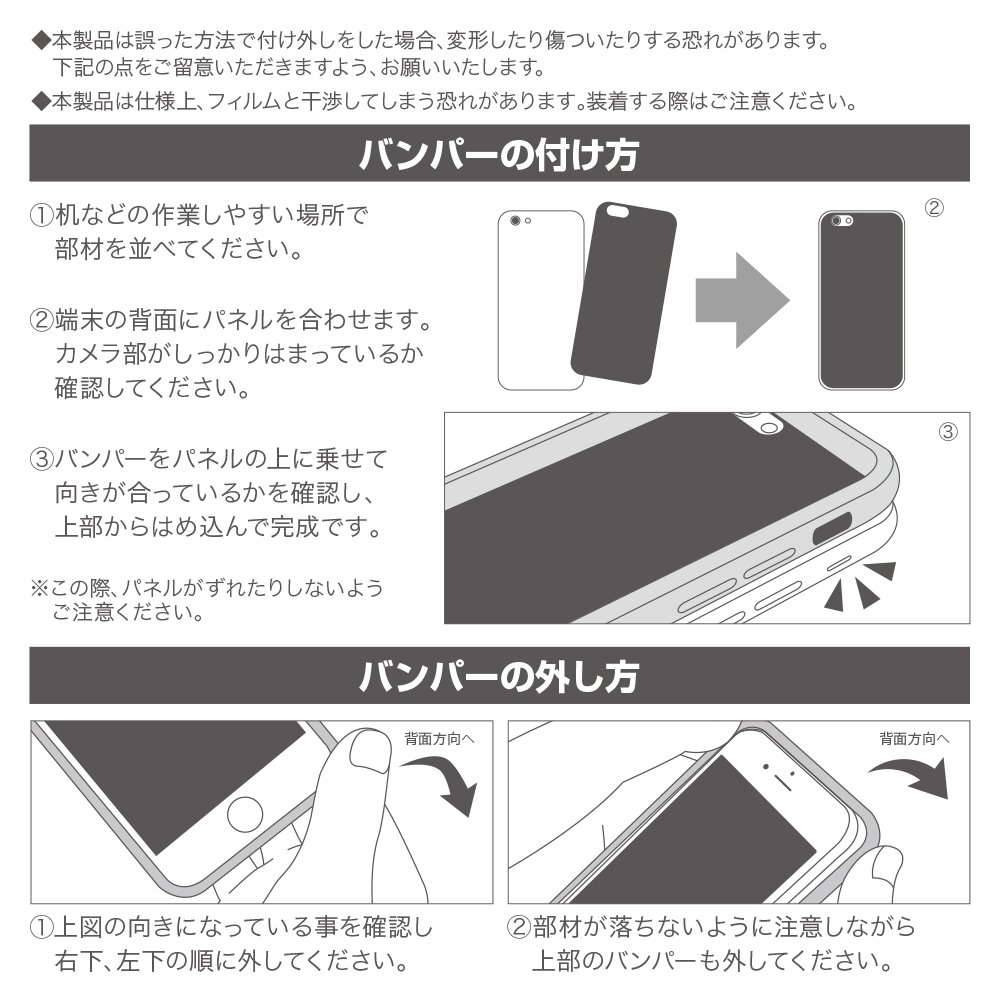 ◆本製品は誤った方法で付け外しをした場合、変形したり傷ついたりする恐れがあります。下記の点をご留意いただきますよう、お願いいたします。

◆本製品は仕様上、フィルムと干渉してしまう恐れがあります。装着する際はご注意ください。

バンパーの付け方

①机などの作業しやすい場所で部材を並べてください。

②端末の背面にパネルを合わせます。カメラ部がしっかりはまっているか確認してください。

③バンパーをパネルの上に乗せて向きが合っているかを確認し、上部からはめ込んで完成です。

※この際、パネルがずれたりしないようご注意ください。

②

③

バンパーの外し方

背面方向へ

背面方向へ

①上図の向きになっている事を確認し右下、左下の順に外してください。

②部材が落ちないように注意しながら上部のバンパーも外してください。