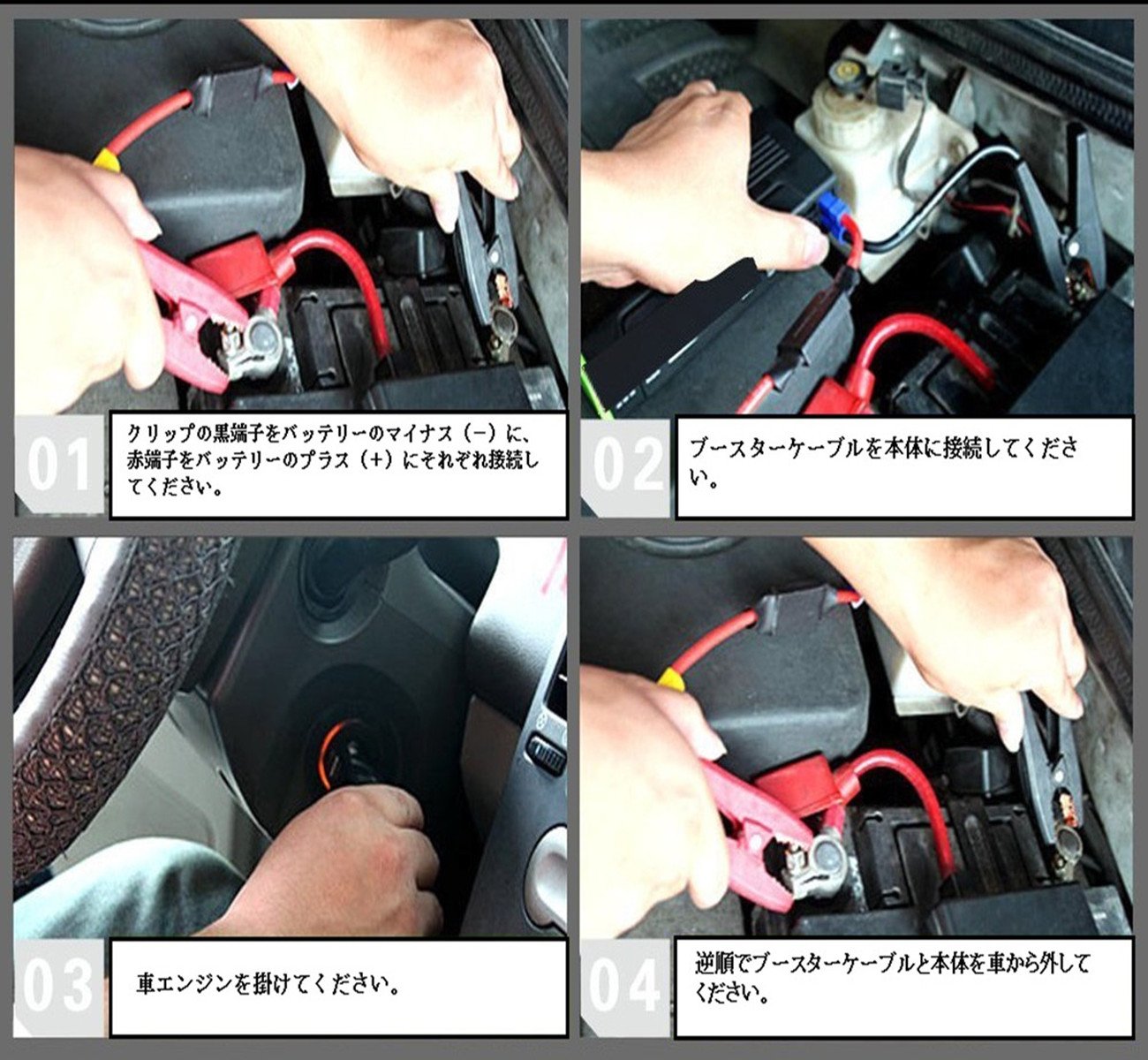 01

クリップの黒端子をバッテリーのマイナス（－）に、赤端子をバッテリーのプラス（＋）にそれぞれ接続してください。

02

ブースターケーブルを本体に接続してください。

03

車エンジンを掛けてください。

04

逆順でブースターケーブルと本体を車から外してください。