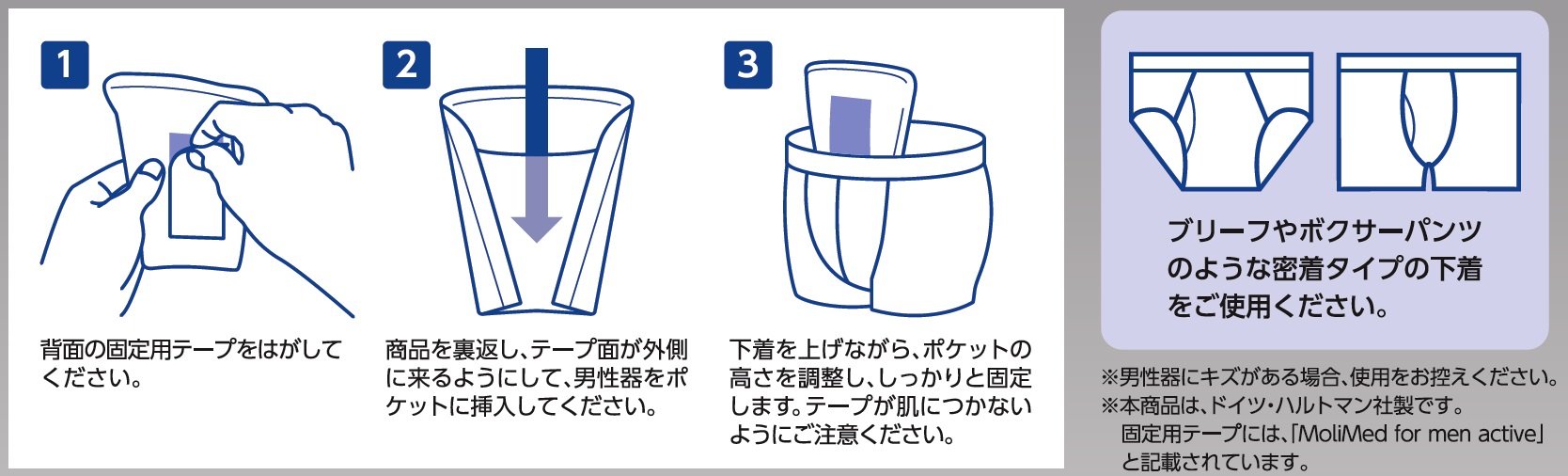 1

背面の固定用テープをはがしてください。

2

商品を裏返し、テープ面が外側に来るようにして、男性器をポケットに挿入してください。

3

下着を上げながら、ポケットの高さを調整し、しっかりと固定します。テープが肌につかないようにご注意ください。

ブリーフやボクサーパンツのような密着タイプの下着をご使用ください。

※男性器にキズがある場合、使用をお控えください。
※本商品は、ドイツ・ハルトマン社製です。
固定用テープには、「MoliMed for men active」と記載されています。