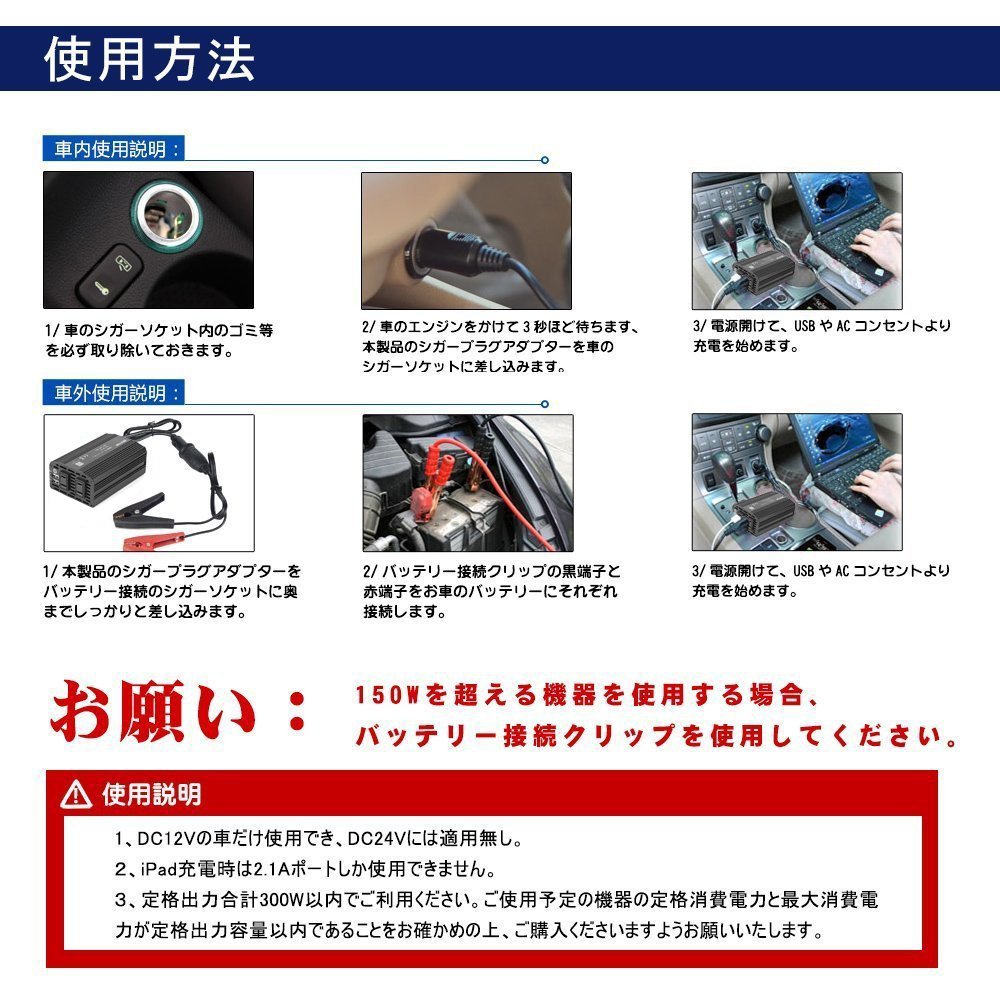 使用方法

車内使用説明：

1/ 車のシガーソケット内のゴミ等を必ず取り除いておきます。

2/ 車のエンジンをかけて 3 秒ほど待ちます、本製品のシガープラグアダプターを車のシガーソケットに差し込みます。

3/ 電源開けて、USB や AC コンセントより充電を始めます。

車外使用説明：

1/ 本製品のシガープラグアダプターをバッテリー接続のシガーソケットに奥までしっかりと差し込みます。

2/ バッテリー接続クリップの黒端子と赤端子をお車のバッテリーにそれぞれ接続します。

3/ 電源開けて、USB や AC コンセントより充電を始めます。

お願い：

150Wを超える機器を使用する場合、バッテリー接続クリップを使用してください。

使用説明

1、DC12Vの車だけ使用でき、DC24Vには適用無し。

2、iPad充電時は2.1Aポートしか使用できません。

3、定格出力合計300W以内でご利用ください。ご使用予定の機器の定格消費電力と最大消費電力が定格出力容量以内であることをお確かめの上、ご購入くださいますようお願いいたします。