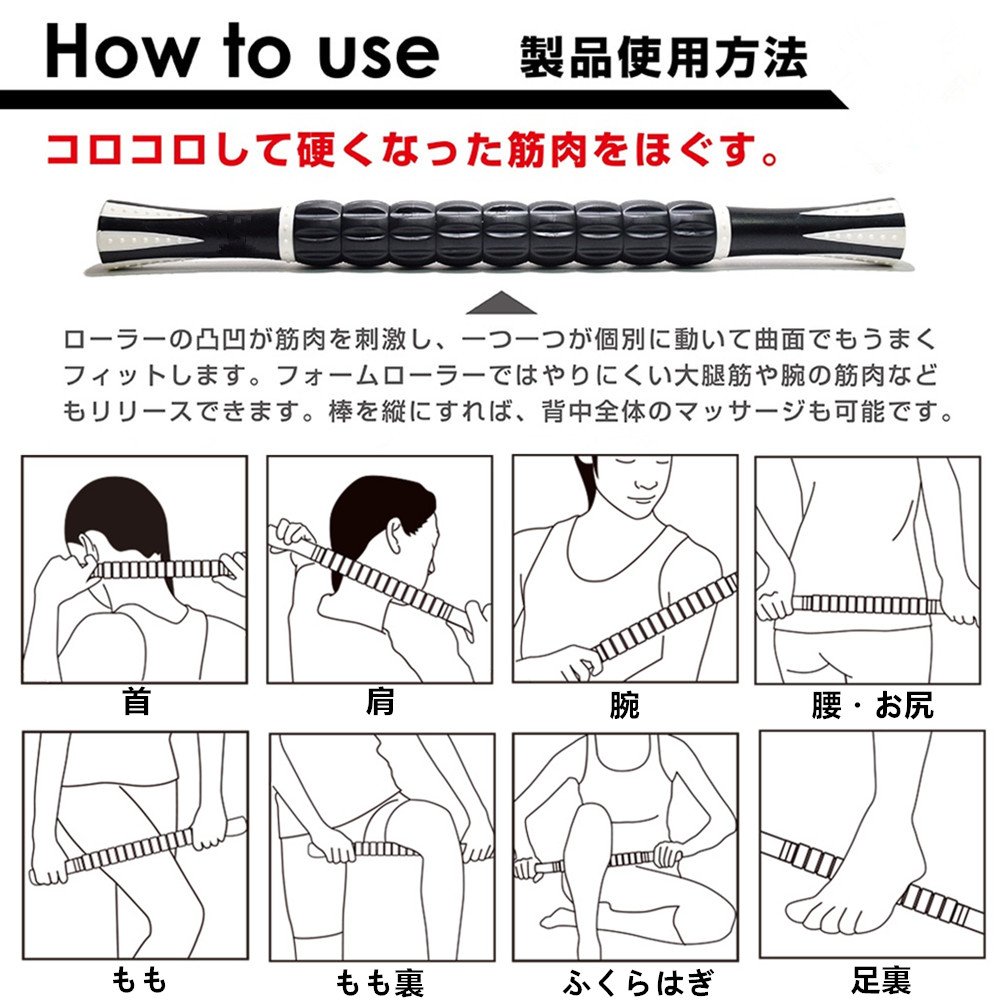 How to use 製品使用方法

コロコロして硬くなった筋肉をほぐす。

ローラーの凸凹が筋肉を刺激し、一つ一つが個別に動いて曲面でもうまくフィットします。フォームローラーではやりにくい大腿筋や腕の筋肉などもリリースできます。棒を縦にすれば、背中全体のマッサージも可能です。

首

肩

腕

腰・お尻

もも

もも裏

ふくらはぎ

足裏