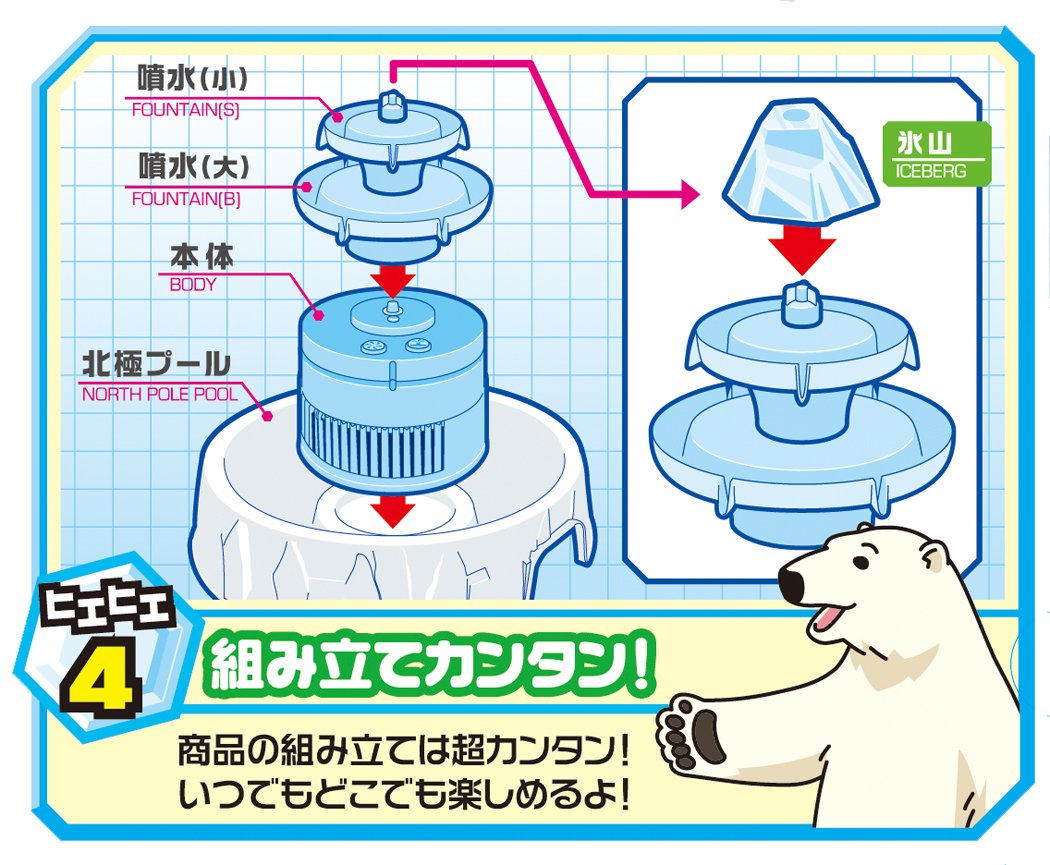 噴水(小)
FOUNTAIN(S)

噴水(大)
FOUNTAIN(B)

本体
BODY

北極プール
NORTH POLE POOL

氷山
ICEBERG

ヒェヒェ
4

組み立てカンタン!

商品の組み立ては超カンタン!
いつでもどこでも楽しめるよ!