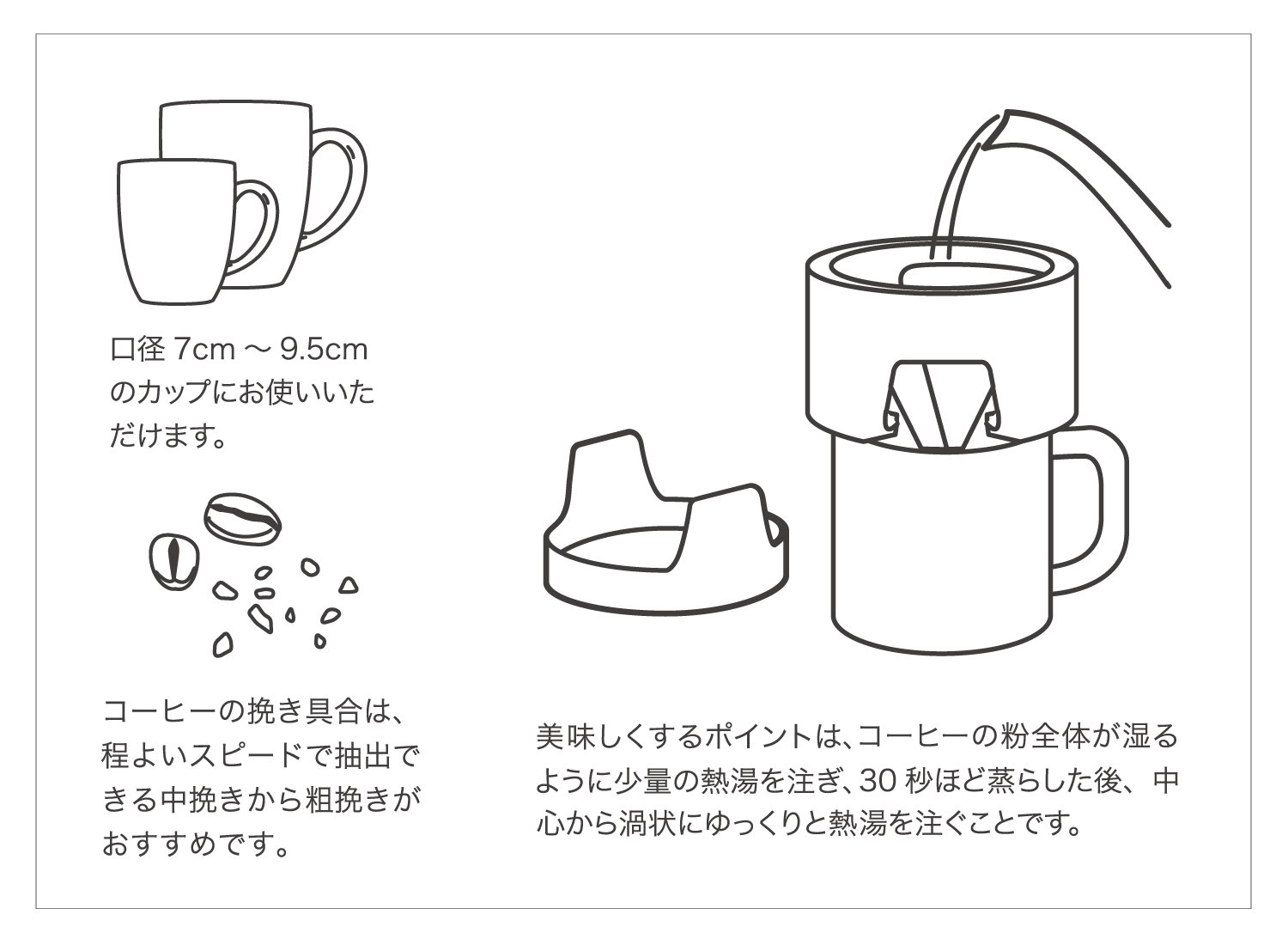 口径 7cm 〜 9.5cm のカップにお使いいただけます。

コーヒーの挽き具合は、程よいスピードで抽出できる中挽きから粗挽きがおすすめです。

美味しくするポイントは、コーヒーの粉全体が湿るように少量の熱湯を注ぎ、30 秒ほど蒸らした後、中心から渦状にゆっくりと熱湯を注ぐことです。