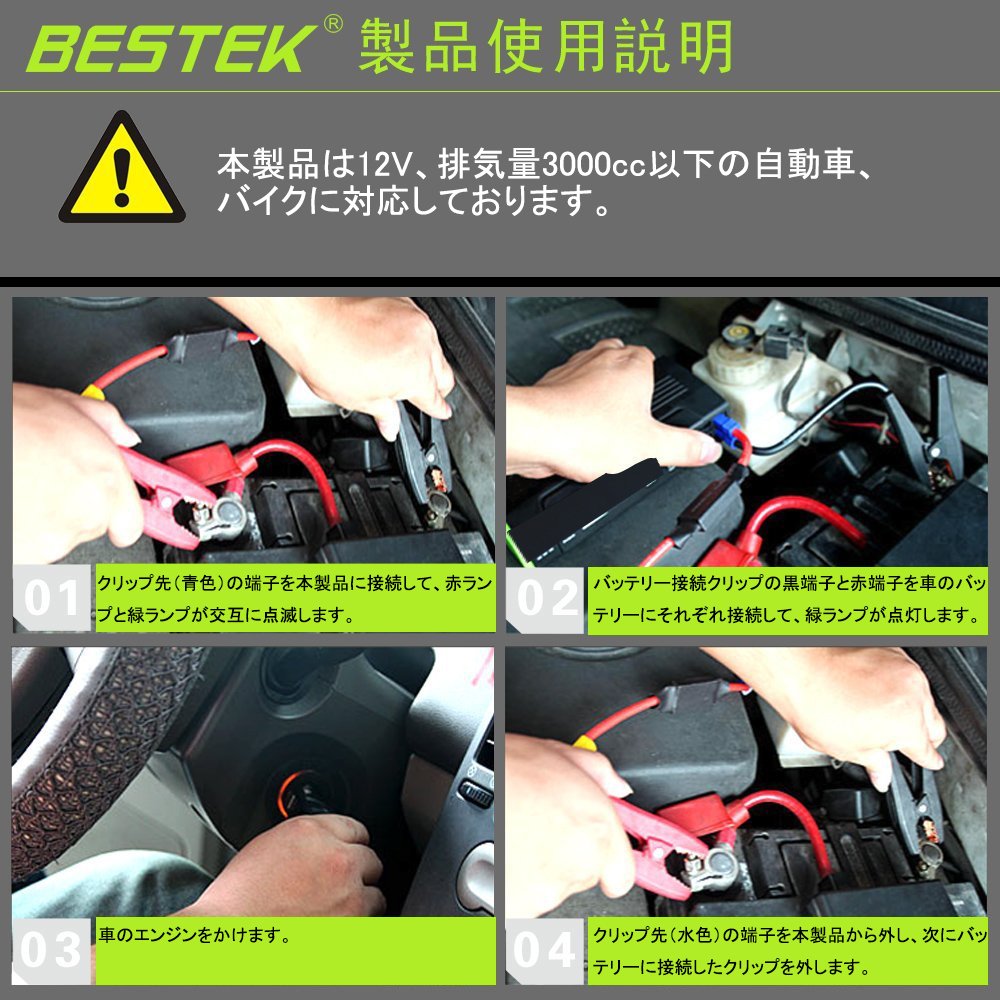 BESTEK® 製品使用説明

本製品は12V、排気量3000cc以下の自動車、バイクに対応しております。

01 クリップ先（青色）の端子を本製品に接続して、赤ランプと緑ランプが交互に点滅します。

02 バッテリー接続クリップの黒端子と赤端子を車のバッテリーにそれぞれ接続して、緑ランプが点灯します。

03 車のエンジンをかけます。

04 クリップ先（水色）の端子を本製品から外し、次にバッテリーに接続したクリップを外します。