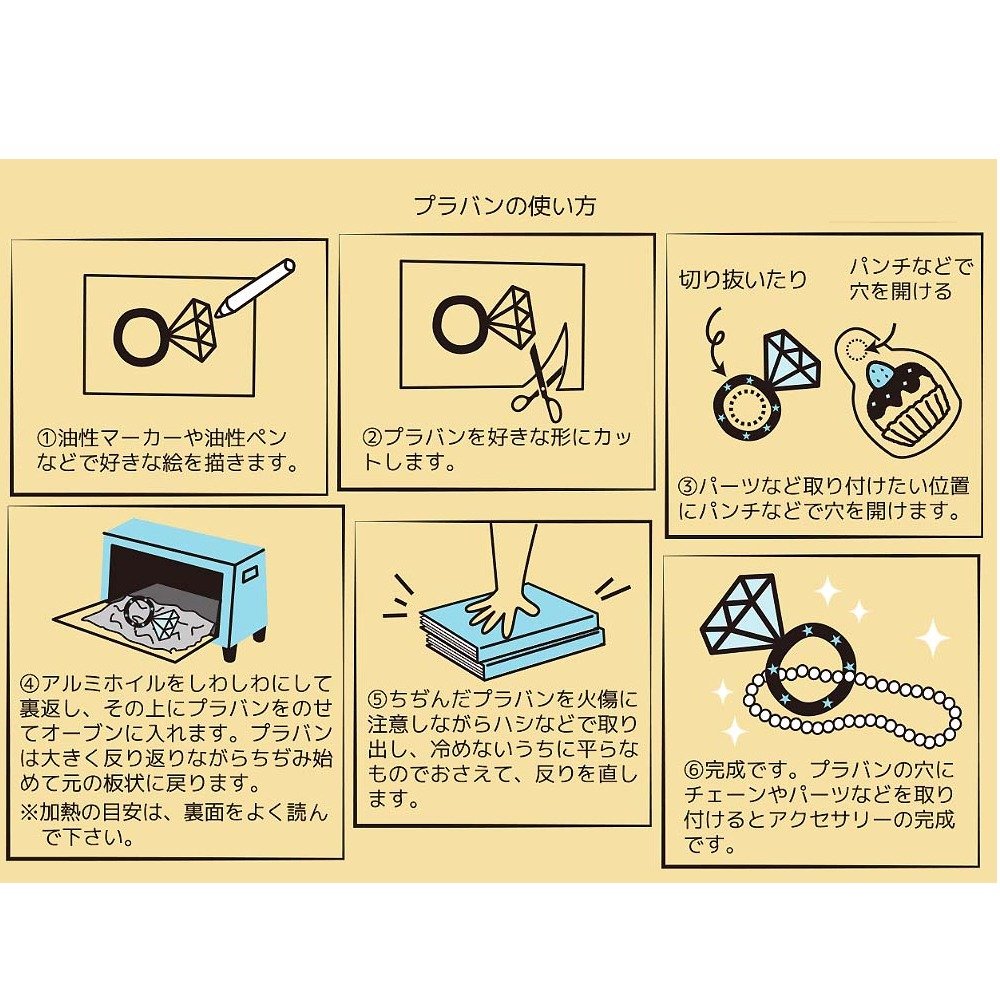 プラバンの使い方

①油性マーカーや油性ペンなどで好きな絵を描きます。

②プラバンを好きな形にカットします。

切り抜いたり

パンチなどで穴を開ける

③パーツなど取り付けたい位置にパンチなどで穴を開けます。

④アルミホイルをしわしわにして裏返し、その上にプラバンをのせてオーブンに入れます。プラバンは大きく反り返りながらちぢみ始めて元の板状に戻ります。
※加熱の目安は、裏面をよく読んで下さい。

⑤ちぢんだプラバンを火傷に注意しながらハシなどで取り出し、冷めないうちに平らなものでおさえて、反りを直します。

⑥完成です。プラバンの穴にチェーンやパーツなどを取り付けるとアクセサリーの完成です。