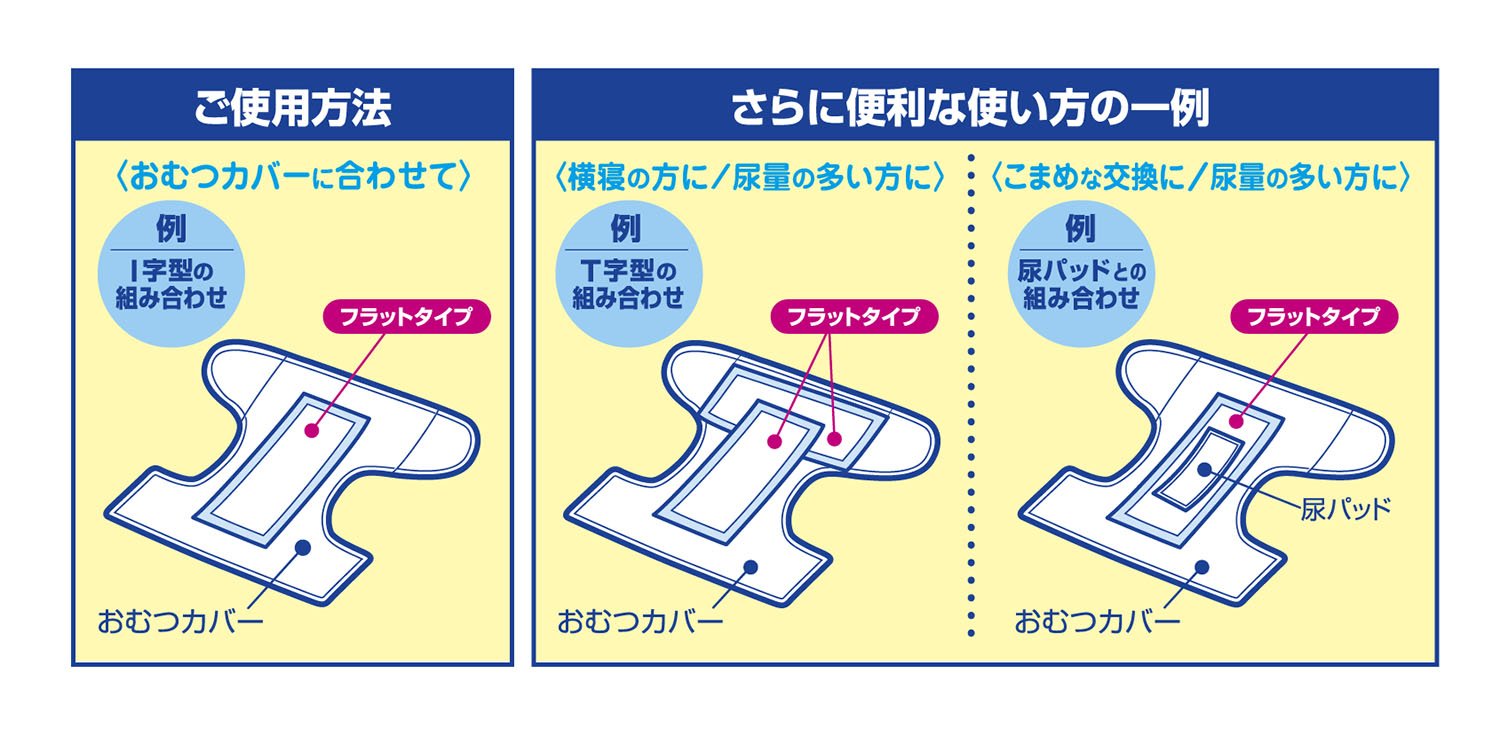 ご使用方法

〈おむつカバーに合わせて〉

例
I字型の組み合わせ

フラットタイプ

おむつカバー

さらに便利な使い方の一例

〈横寝の方に／尿量の多い方に〉

例
T字型の組み合わせ

フラットタイプ

おむつカバー

〈こまめな交換に／尿量の多い方に〉

例
尿パッドとの組み合わせ

フラットタイプ

尿パッド

おむつカバー