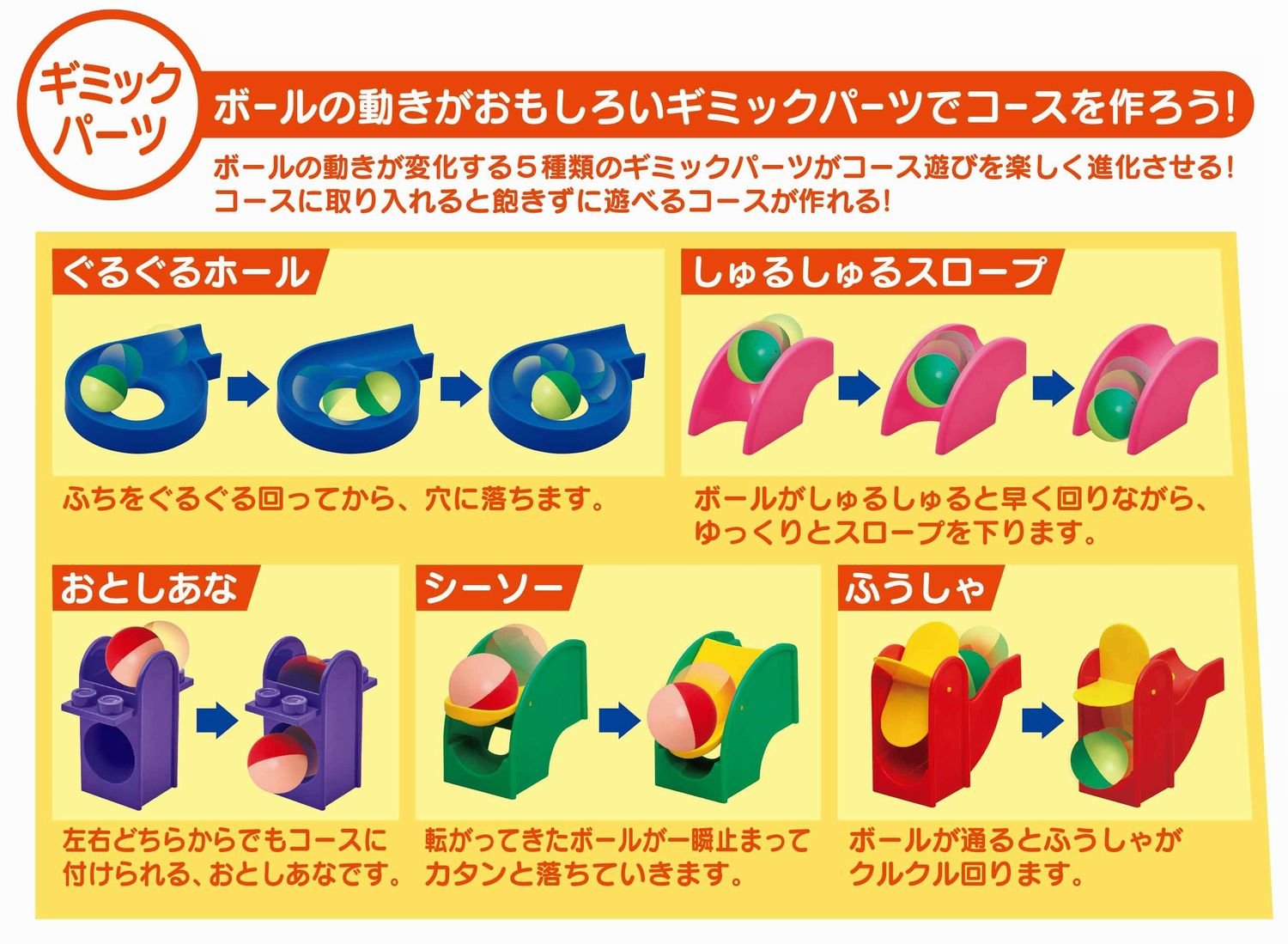 ギミックパーツ

ボールの動きがおもしろいギミックパーツでコースを作ろう!

ボールの動きが変化する５種類のギミックパーツがコース遊びを楽しく進化させる!
コースに取り入れると飽きずに遊べるコースが作れる!

ぐるぐるホール

ふちをぐるぐる回ってから、穴に落ちます。

しゅるしゅるスロープ

ボールがしゅるしゅると早く回りながら、ゆっくりとスロープを下ります。

おとしあな

左右どちらからでもコースに付けられる、おとしあなです。

シーソー

転がってきたボールが一瞬止まってカタンと落ちていきます。

ふうしゃ

ボールが通るとふうしゃがクルクル回ります。