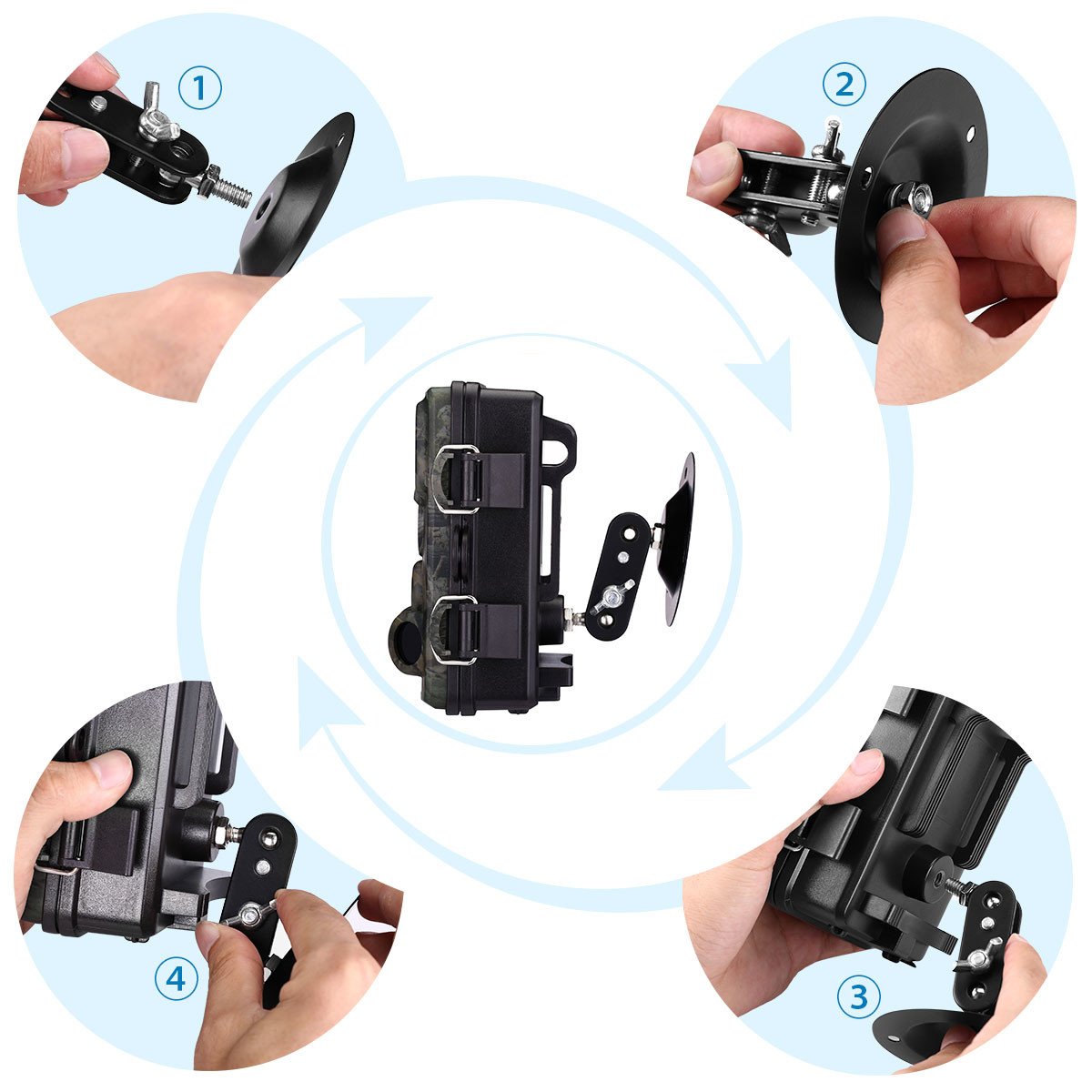 ①

②

③

④