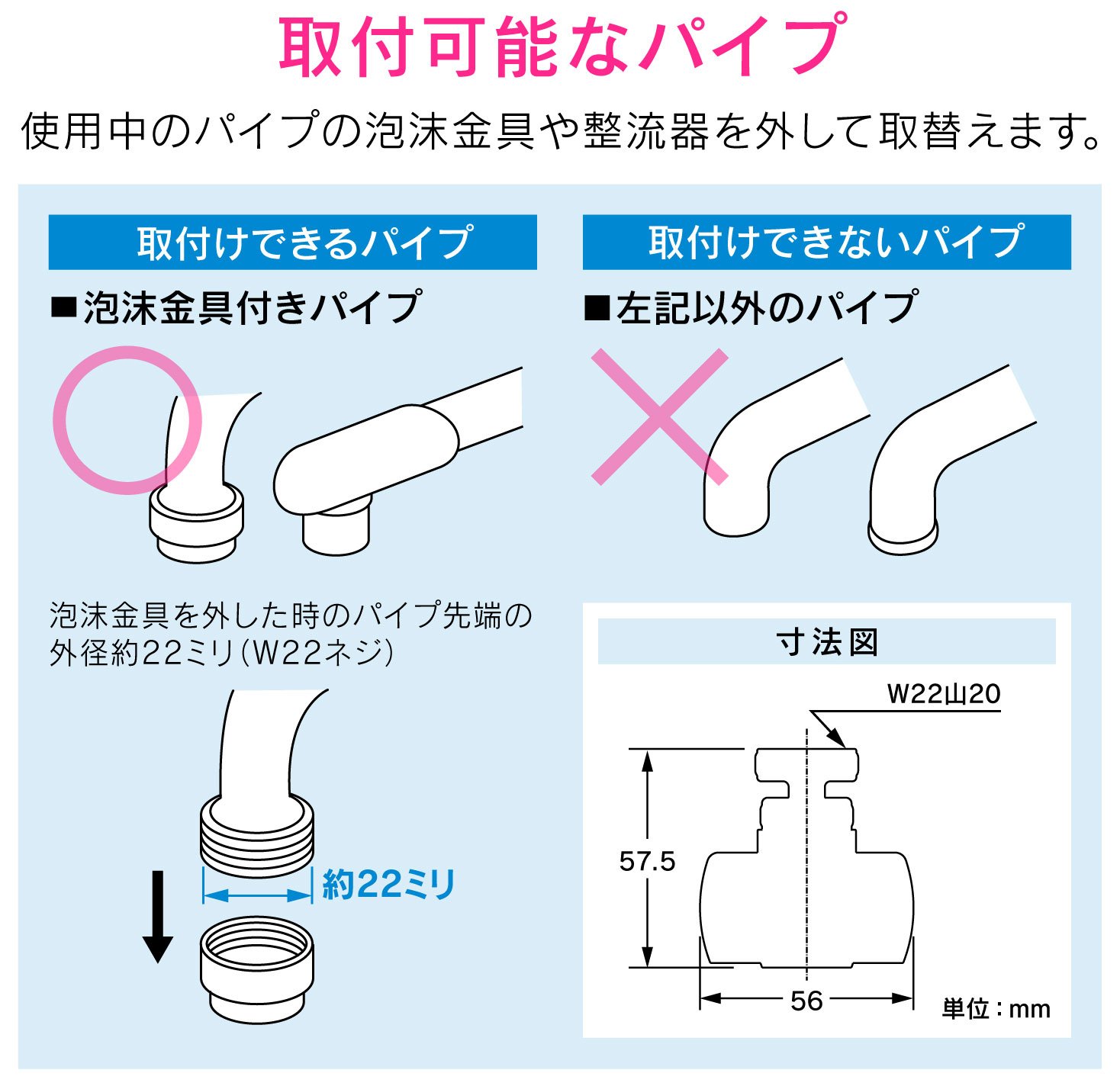 取付可能なパイプ

使用中のパイプの泡沫金具や整流器を外して取替えます。

取付けできるパイプ

■泡沫金具付きパイプ

泡沫金具を外した時のパイプ先端の外径約22ミリ(W22ネジ)

約22ミリ

取付けできないパイプ

■左記以外のパイプ

寸法図

W22山20

57.5

56

単位：mm