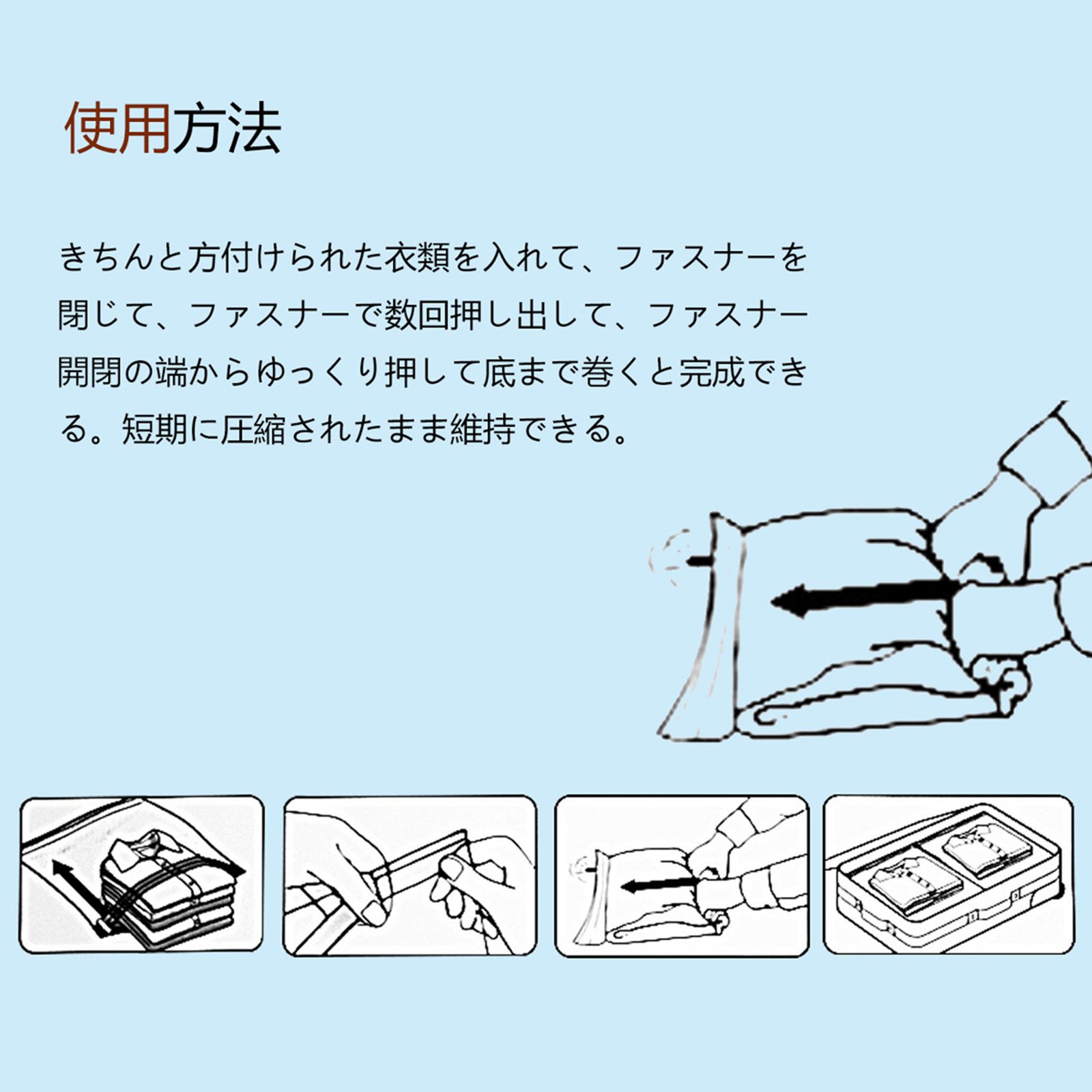 使用方法

きちんと方付けられた衣類を入れて、ファスナーを閉じて、ファスナーで数回押し出して、ファスナー開閉の端からゆっくり押して底まで巻くと完成できる。短期に圧縮されたまま維持できる。