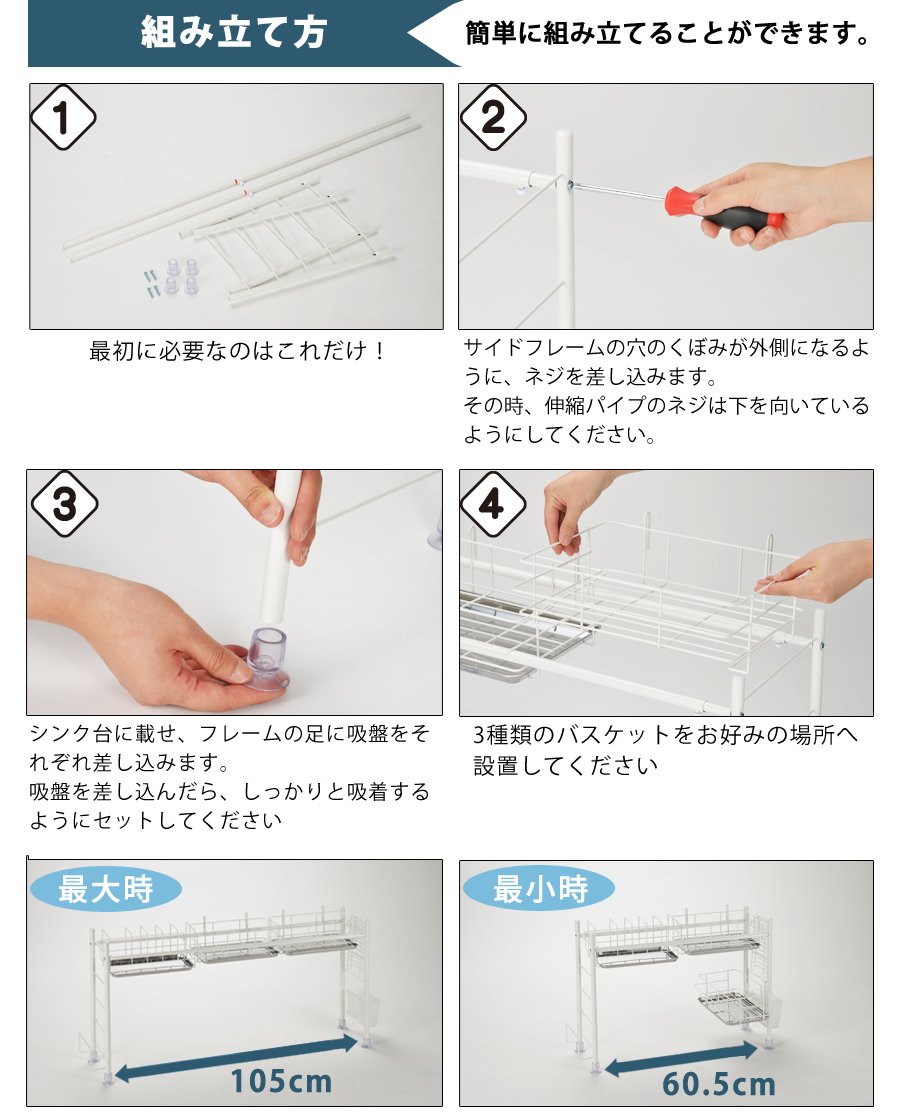 組み立て方

簡単に組み立てることができます。

1

最初に必要なのはこれだけ！

2

サイドフレームの穴のくぼみが外側になるように、ネジを差し込みます。
その時、伸縮パイプのネジは下を向いているようにしてください。

3

シンク台に載せ、フレームの足に吸盤をそれぞれ差し込みます。
吸盤を差し込んだら、しっかりと吸着するようにセットしてください

4

3種類のバスケットをお好みの場所へ設置してください

最大時

105cm

最小時

60.5cm