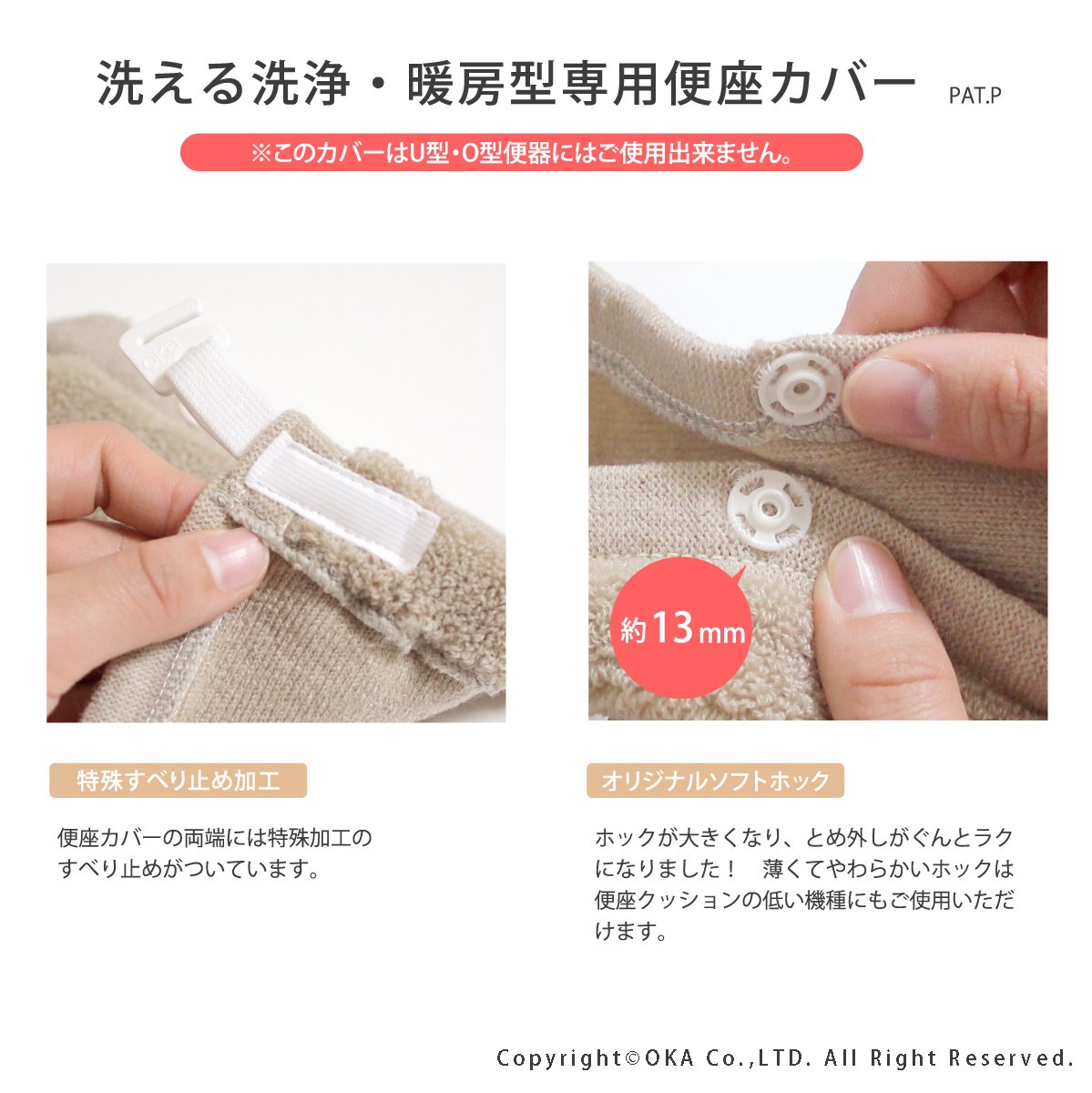 洗える洗浄・暖房型専用便座カバー PAT.P

※このカバーはU型・O型便器にはご使用出来ません。

OKA

約13mm

特殊すべり止め加工

便座カバーの両端には特殊加工のすべり止めがついています。

オリジナルソフトホック

ホックが大きくなり、とめ外しがぐんとラクになりました！　薄くてやわらかいホックは便座クッションの低い機種にもご使用いただけます。

Copyright©OKA Co.,LTD. All Right Reserved.