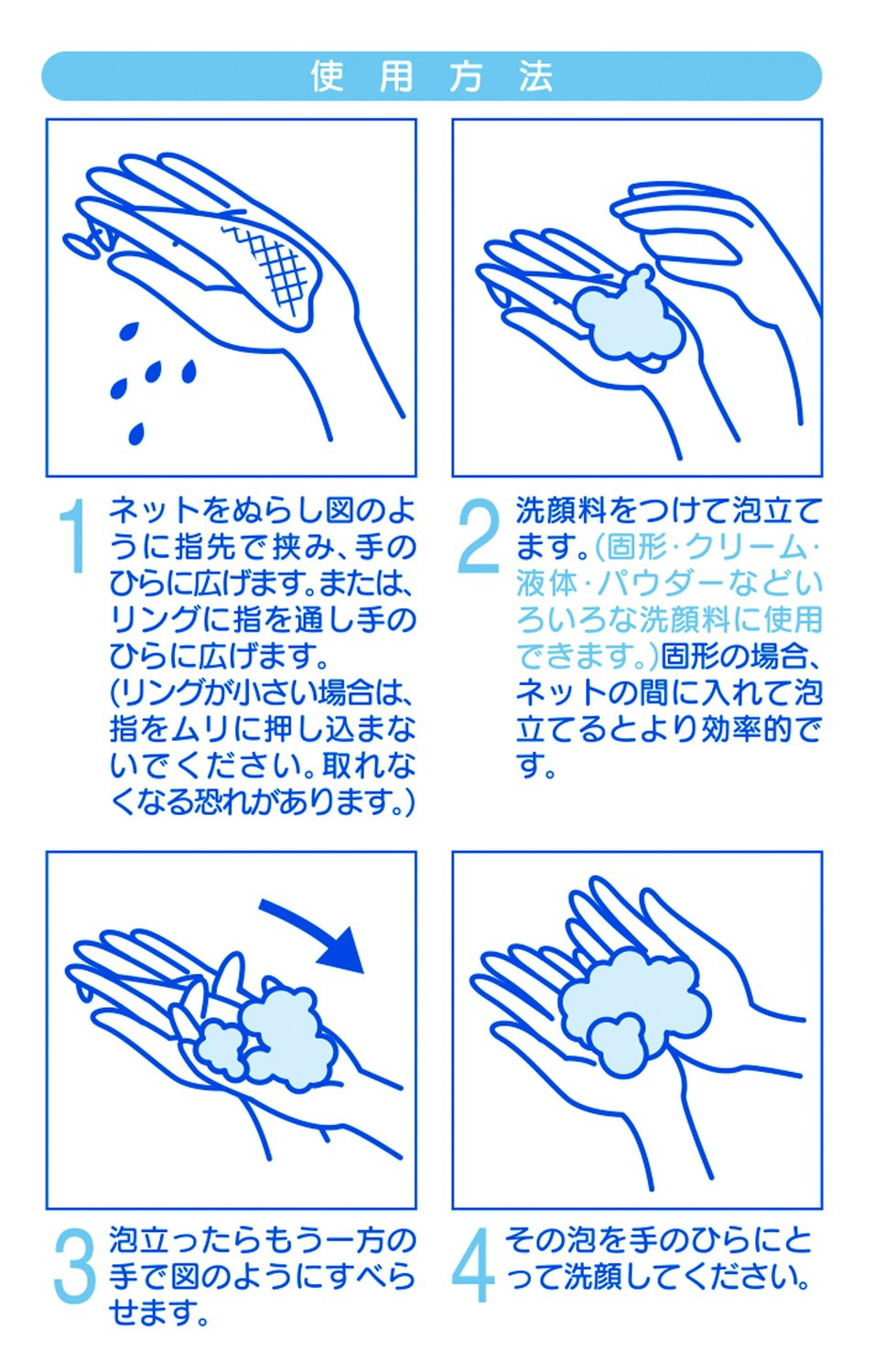 使用方法

1 ネットをぬらし図のように指先で挟み、手のひらに広げます。または、リングに指を通し手のひらに広げます。
(リングが小さい場合は、指をムリに押し込まないでください。取れなくなる恐れがあります。)

2 洗顔料をつけて泡立てます。(固形・クリーム・液体・パウダーなどいろいろな洗顔料に使用できます。)固形の場合、ネットの間に入れて泡立てるとより効率的です。

3 泡立ったらもう一方の手で図のようにすべらせます。

4 その泡を手のひらにとって洗顔してください。