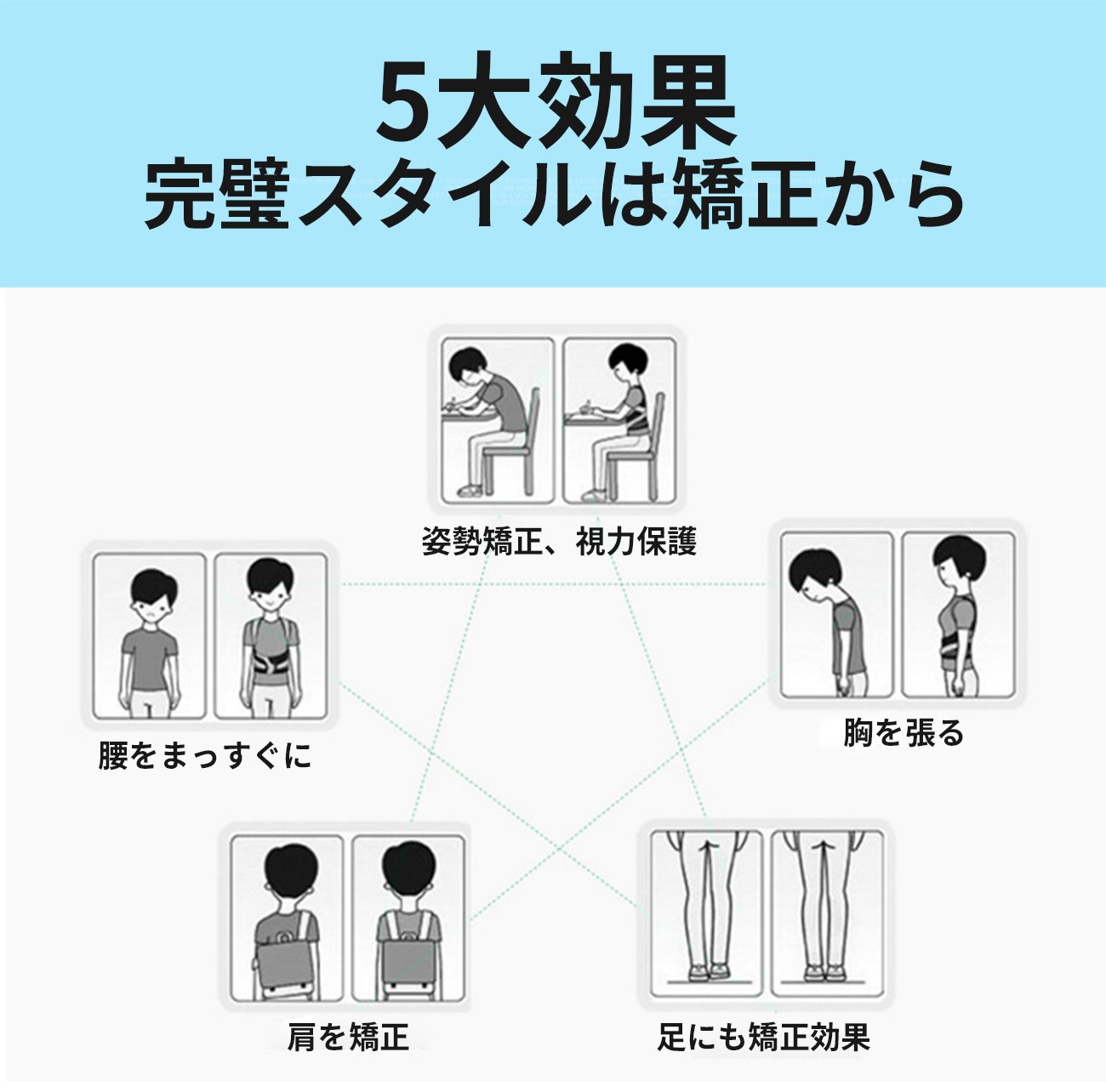 5大効果
完璧スタイルは矯正から

姿勢矯正、視力保護

腰をまっすぐに

胸を張る

肩を矯正

足にも矯正効果