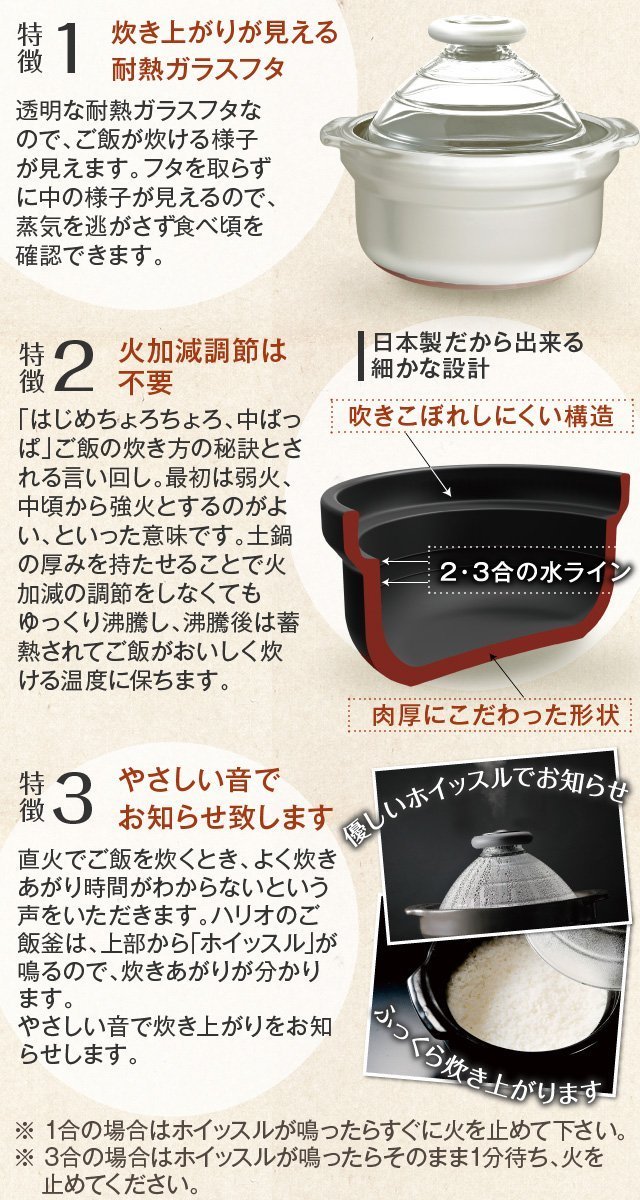 特徴 1 炊き上がりが見える耐熱ガラスフタ

透明な耐熱ガラスフタなので、ご飯が炊ける様子が見えます。フタを取らずに中の様子が見えるので、蒸気を逃がさず食べ頃を確認できます。

特徴 2 火加減調節は不要

「はじめちょろちょろ、中ぱっぱ」ご飯の炊き方の秘訣とされる言い回し。最初は弱火、中頃から強火とするのがよい、といった意味です。土鍋の厚みを持たせることで火加減の調節をしなくてもゆっくり沸騰し、沸騰後は蓄熱されてご飯がおいしく炊ける温度に保ちます。

日本製だから出来る細かな設計

吹きこぼれしにくい構造

2・3合の水ライン

肉厚にこだわった形状

特徴 3 やさしい音でお知らせ致します

直火でご飯を炊くとき、よく炊きあがり時間がわからないという声をいただきます。ハリオのご飯釜は、上部から「ホイッスル」が鳴るので、炊きあがりが分かります。
やさしい音で炊き上がりをお知らせします。

優しいホイッスルでお知らせ

ふっくら炊き上がります

※ 1合の場合はホイッスルが鳴ったらすぐに火を止めて下さい。
※ 3合の場合はホイッスルが鳴ったらそのまま1分待ち、火を止めてください。