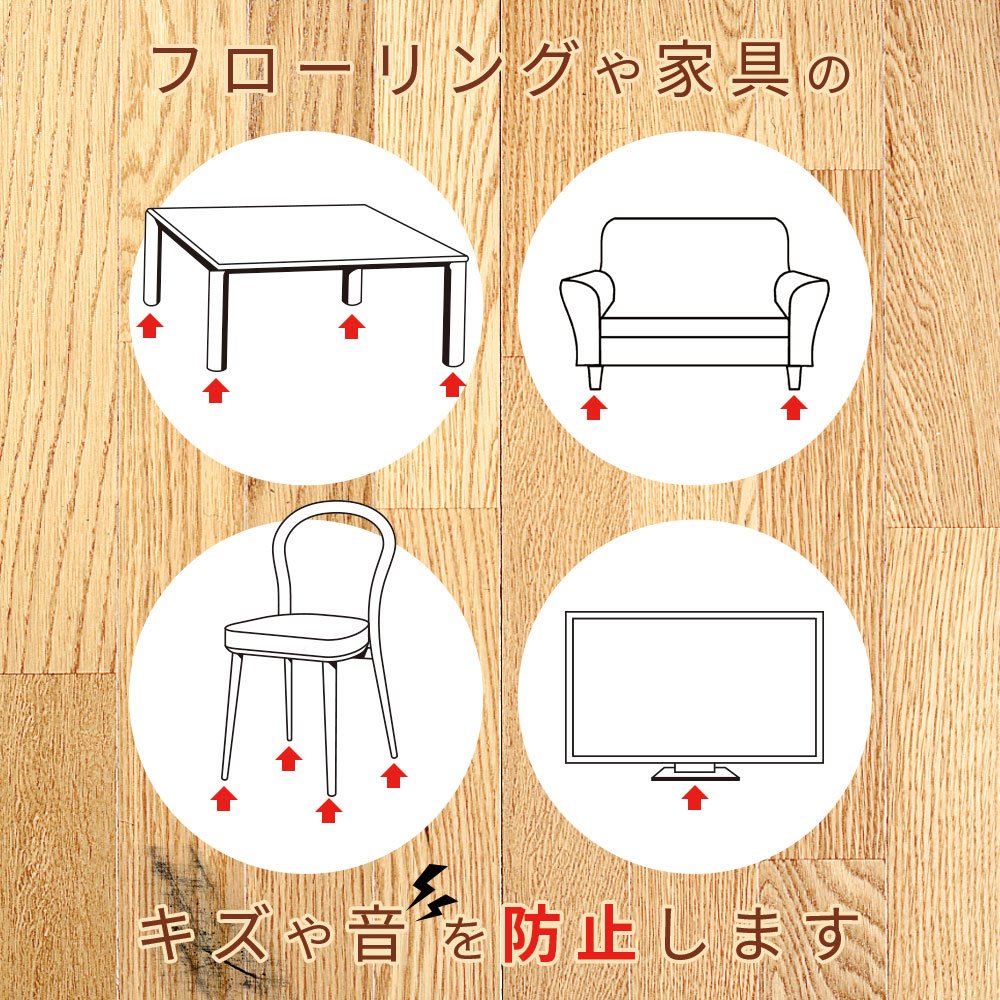 フローリングや家具の

キズや音を防止します