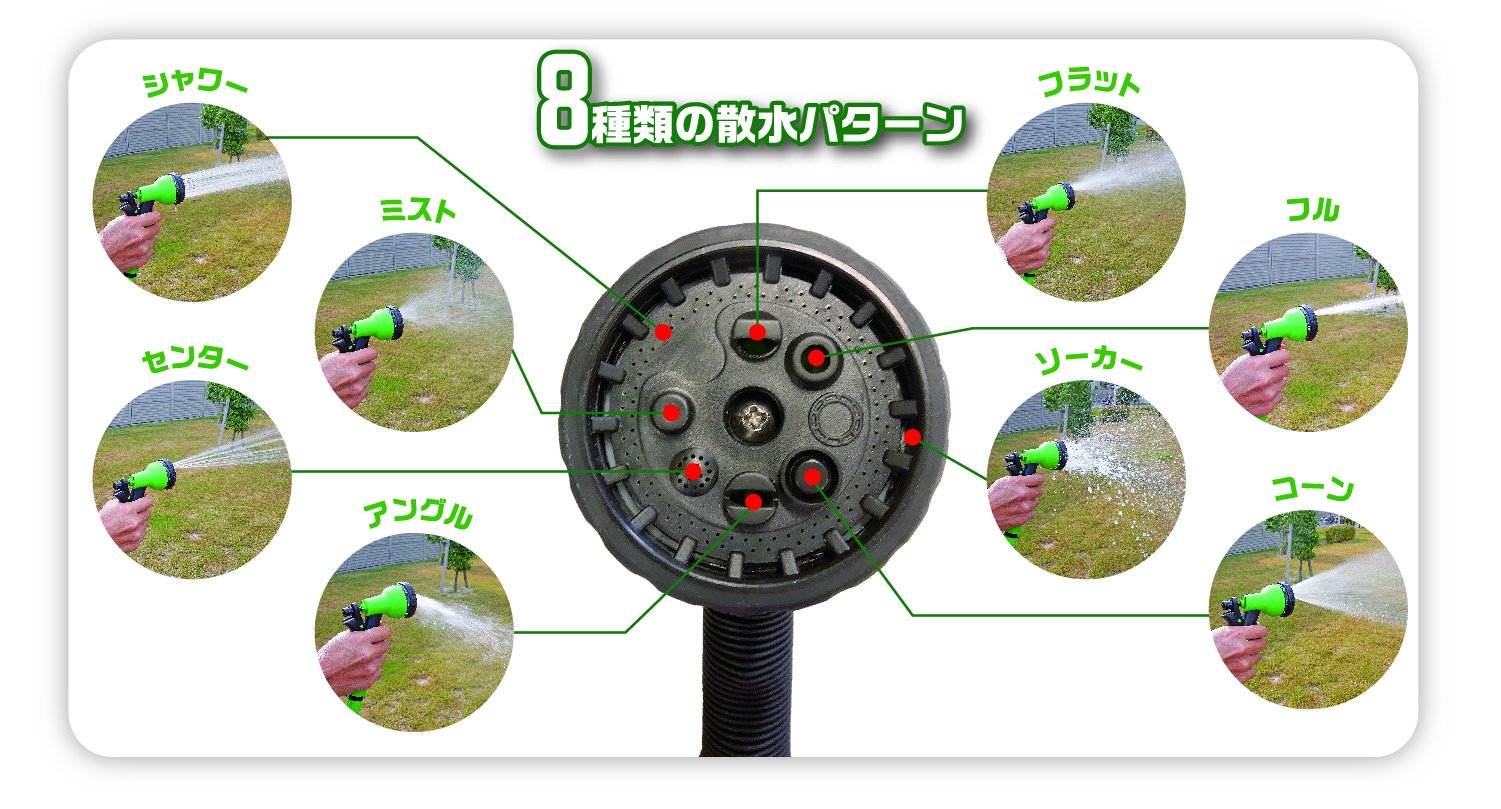 8種類の散水パターン

シャワー

ミスト

センター

アングル

フラット

フル

ソーカー

コーン