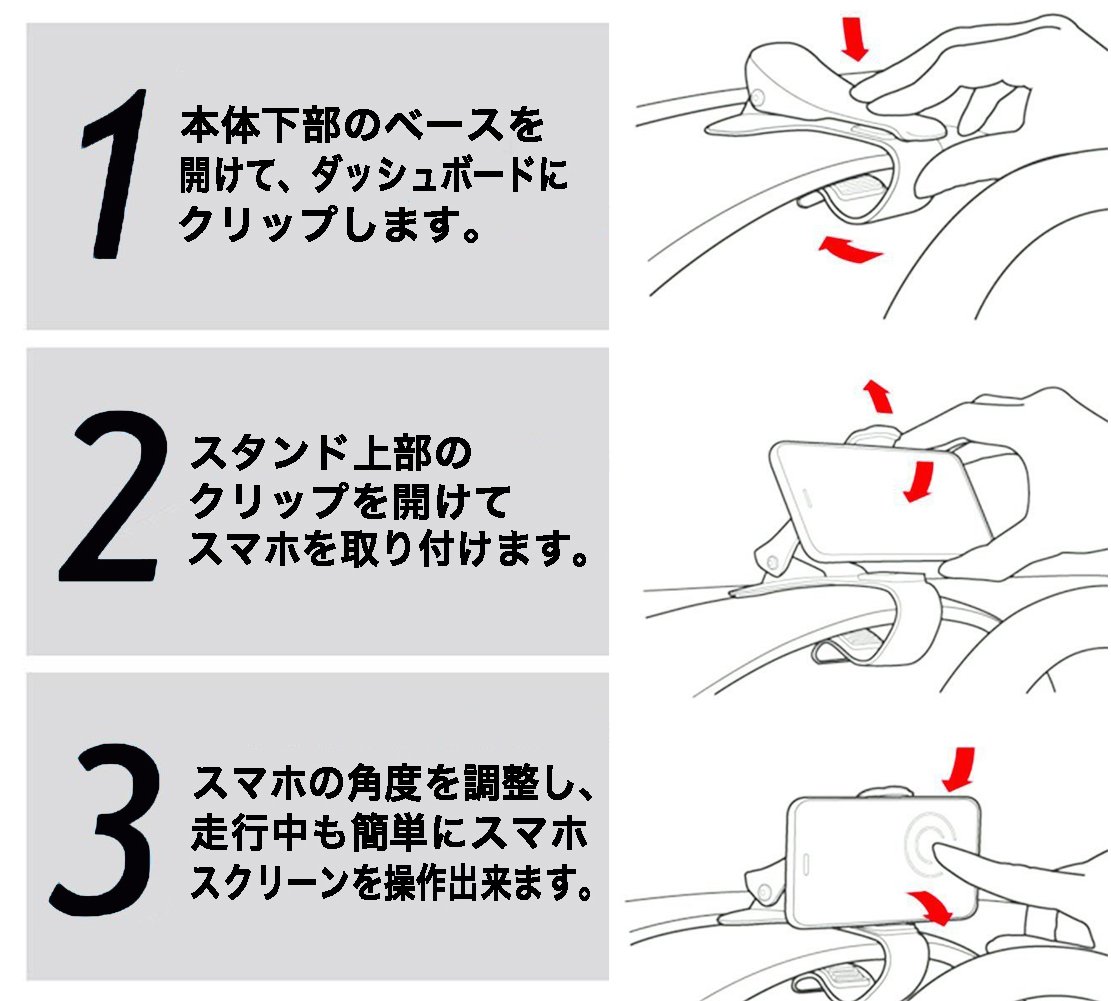 1
本体下部のベースを開けて、ダッシュボードにクリップします。

2
スタンド上部のクリップを開けてスマホを取り付けます。

3
スマホの角度を調整し、走行中も簡単にスマホスクリーンを操作出来ます。