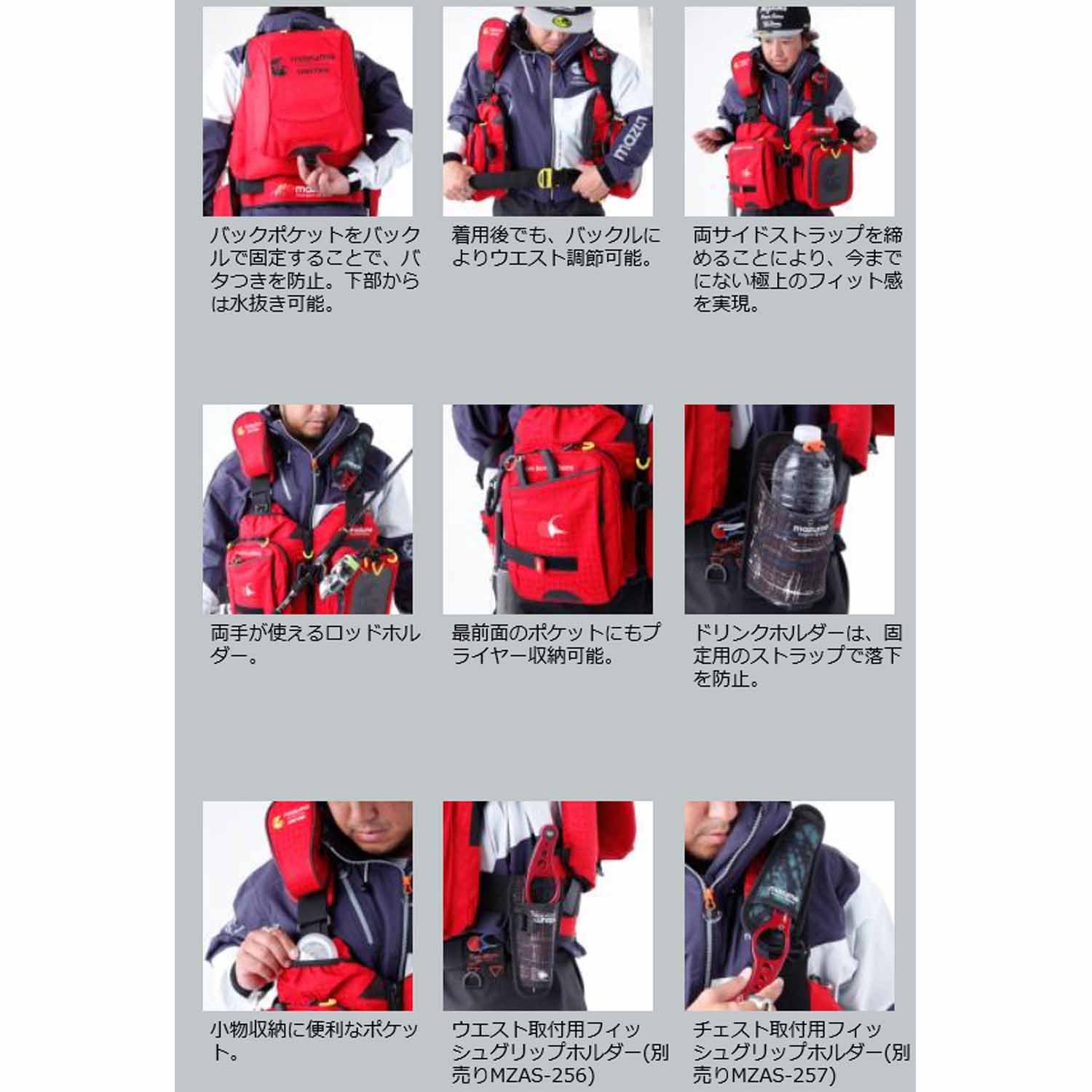 バックポケットをバックルで固定することで、バタつきを防止。下部からは水抜き可能。

着用後でも、バックルによりウエスト調節可能。

両サイドストラップを締めることにより、今までにない極上のフィット感を実現。

両手が使えるロッドホルダー。

最前面のポケットにもプライヤー収納可能。

ドリンクホルダーは、固定用のストラップで落下を防止。

小物収納に便利なポケット。

ウエスト取付用フィッシュグリップホルダー(別売りMZAS-256)

チェスト取付用フィッシュグリップホルダー(別売りMZAS-257)