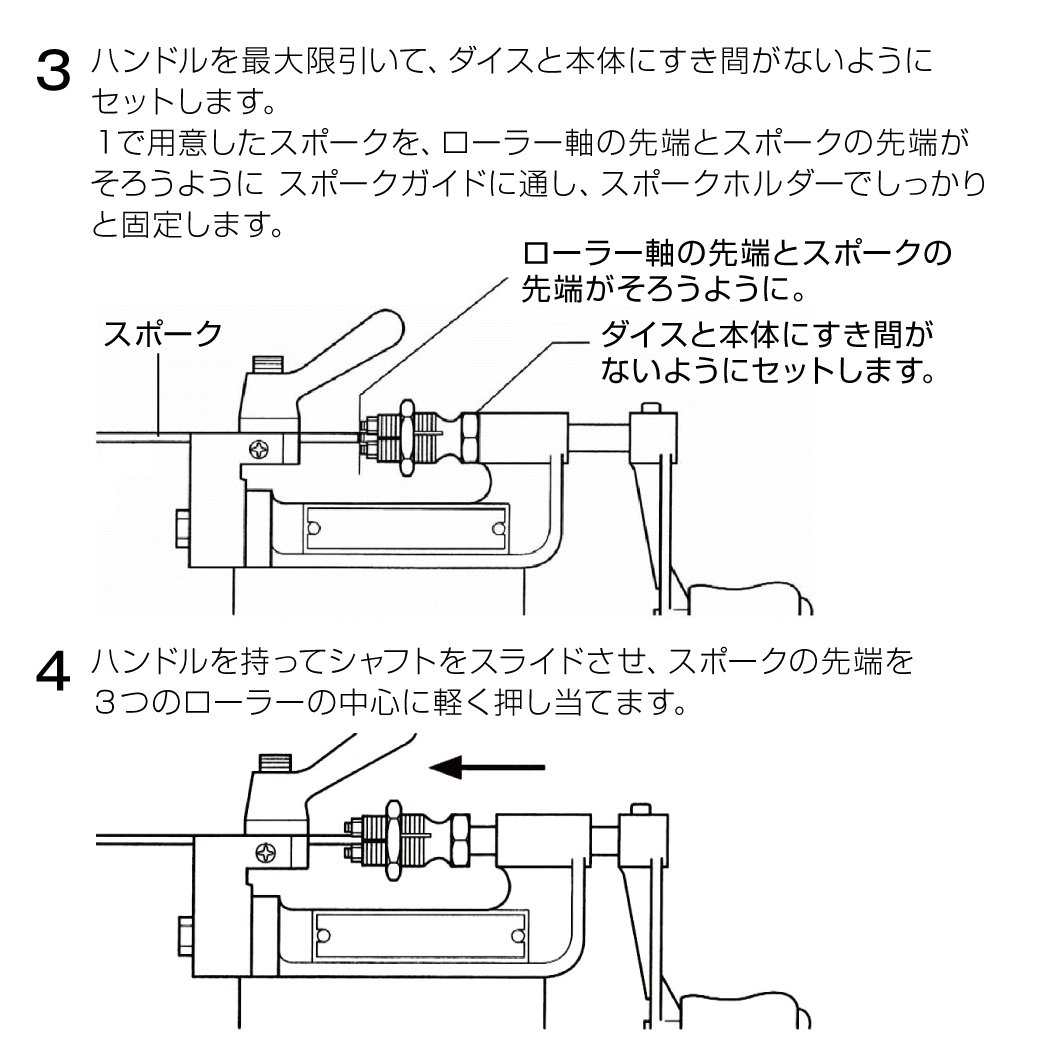 3 ハンドルを最大限引いて、ダイスと本体にすき間がないようにセットします。
1で用意したスポークを、ローラー軸の先端とスポークの先端がそろうように スポークガイドに通し、スポークホルダーでしっかりと固定します。

ローラー軸の先端とスポークの先端がそろうように。

スポーク

ダイスと本体にすき間がないようにセットします。

4 ハンドルを持ってシャフトをスライドさせ、スポークの先端を3つのローラーの中心に軽く押し当てます。