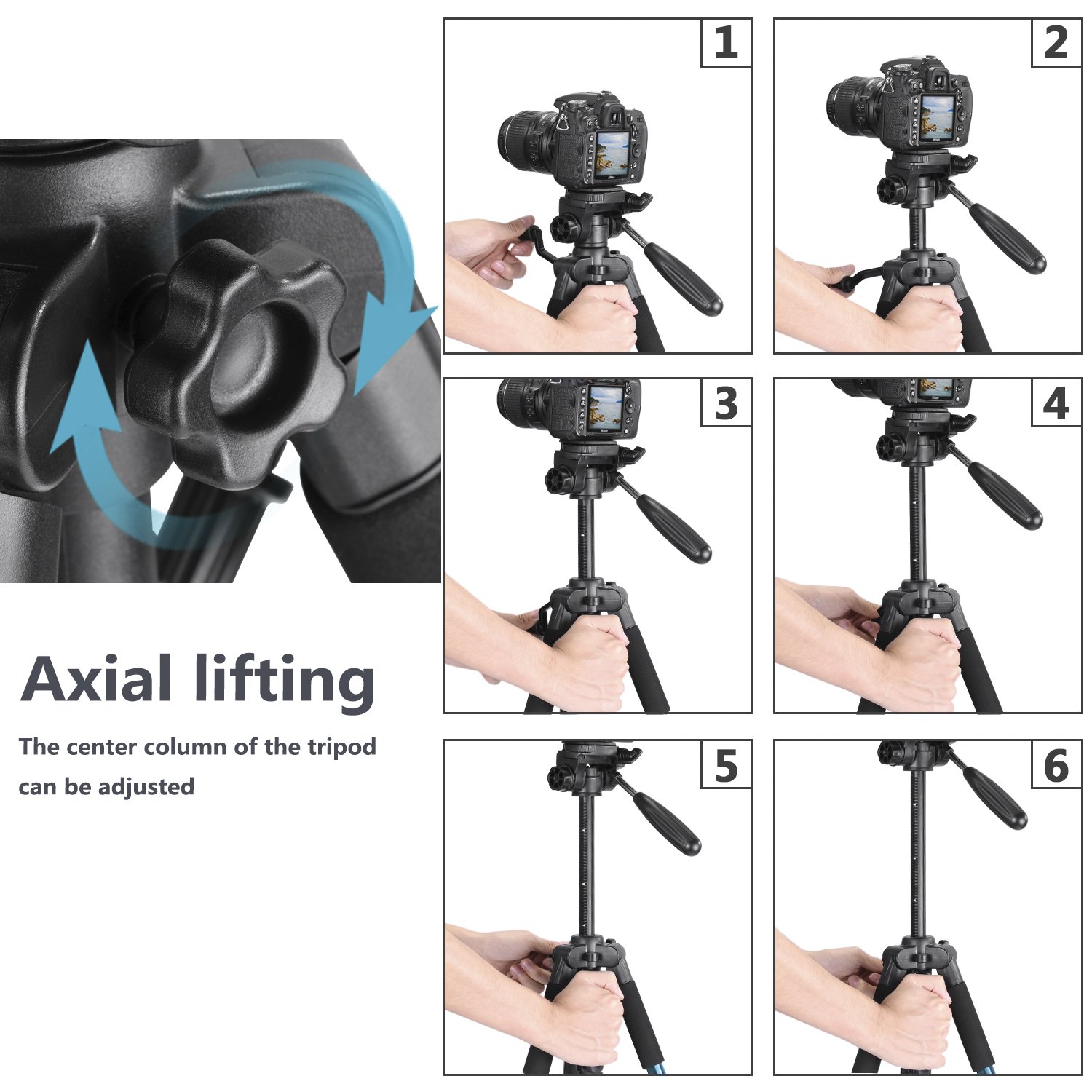 Axial lifting

The center column of the tripod can be adjusted

1

2

3

4

5

6