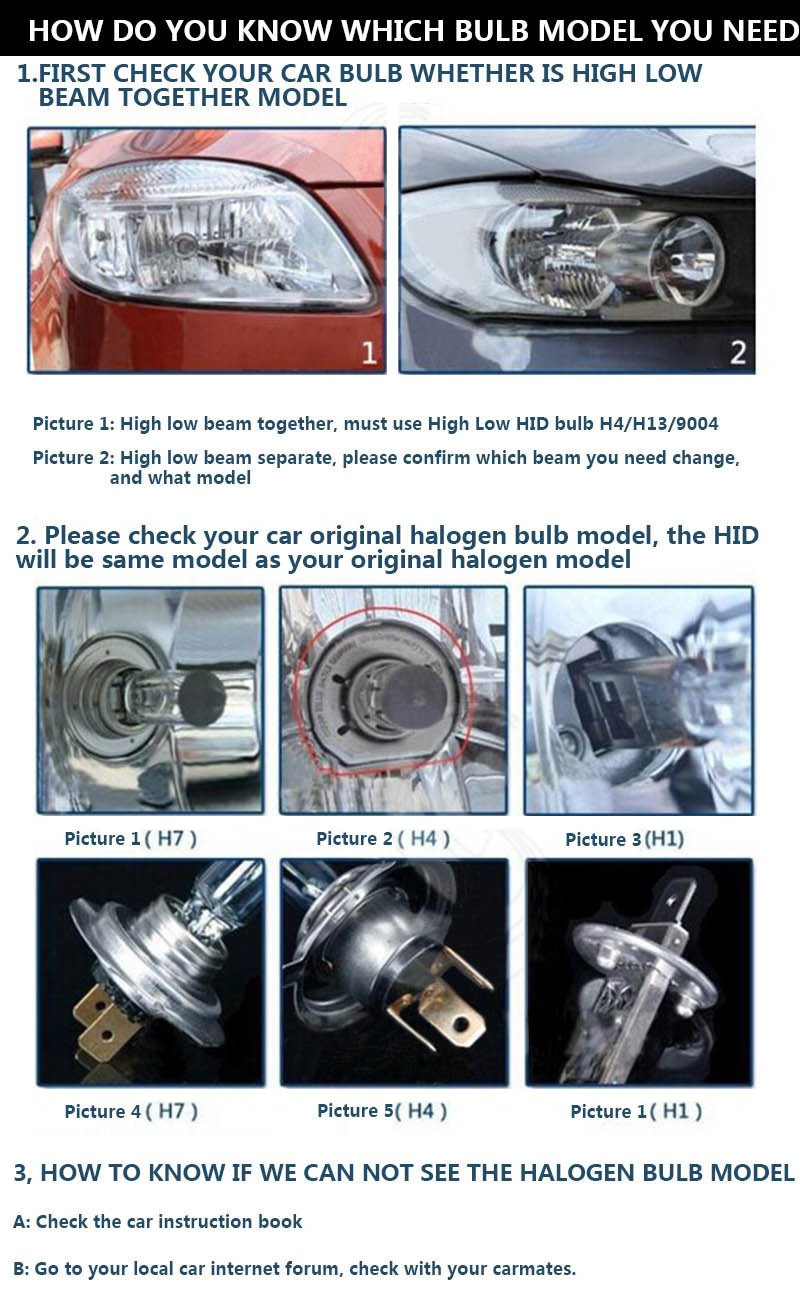 HOW DO YOU KNOW WHICH BULB MODEL YOU NEED

1.FIRST CHECK YOUR CAR BULB WHETHER IS HIGH LOW BEAM TOGETHER MODEL

1

2

Picture 1: High low beam together, must use High Low HID bulb H4/H13/9004

Picture 2: High low beam separate, please confirm which beam you need change, and what model

2. Please check your car original halogen bulb model, the HID will be same model as your original halogen model

Picture 1 ( H7 )

Picture 2 ( H4 )

Picture 3 (H1)

Picture 4 ( H7 )

Picture 5( H4 )

Picture 1 ( H1 )

3, HOW TO KNOW IF WE CAN NOT SEE THE HALOGEN BULB MODEL

A: Check the car instruction book

B: Go to your local car internet forum, check with your carmates.