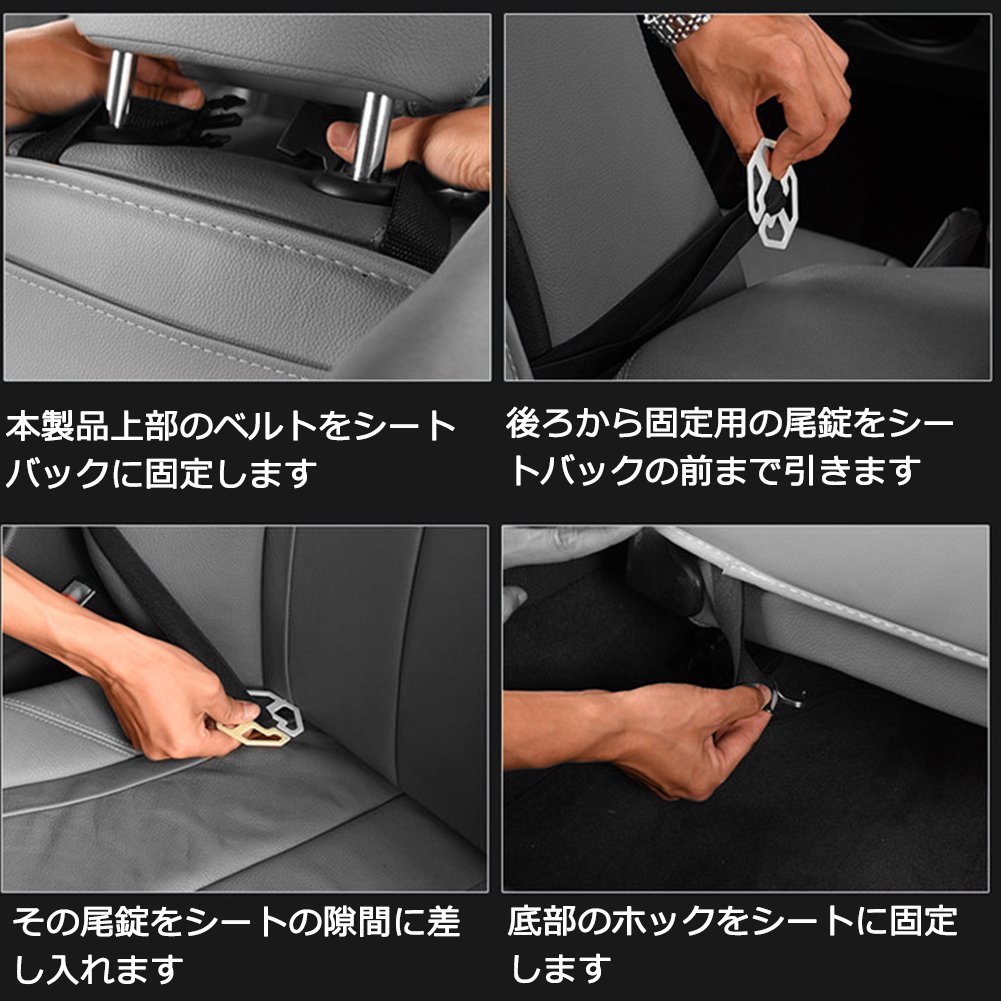 本製品上部のベルトをシートバックに固定します

後ろから固定用の尾錠をシートバックの前まで引きます

その尾錠をシートの隙間に差し入れます

底部のホックをシートに固定します